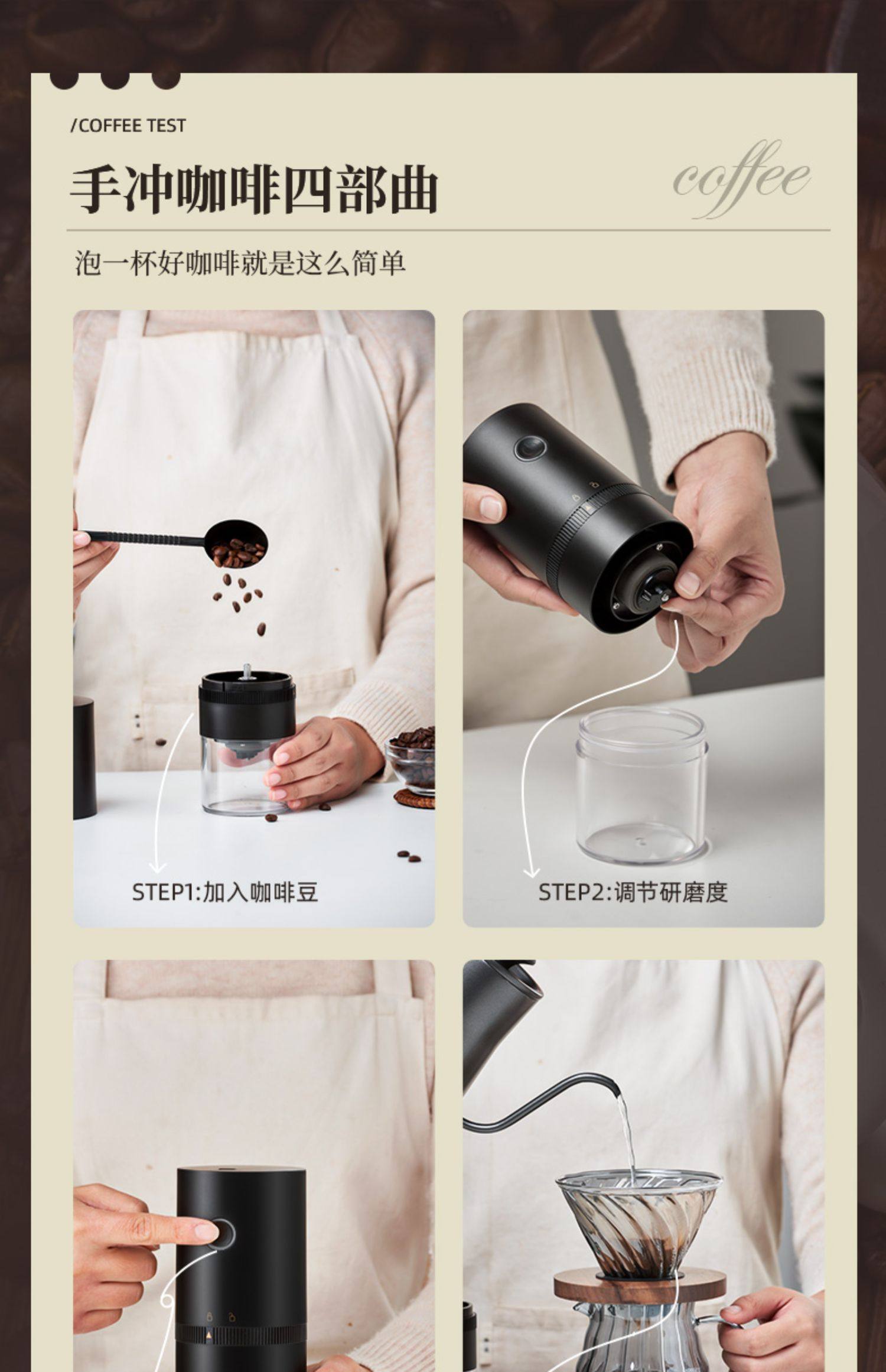 /COFFEE TEST

手冲咖啡四部曲

coffee

泡一杯好咖啡就是这么简单

STEP1:加入咖啡豆

STEP2:调节研磨度