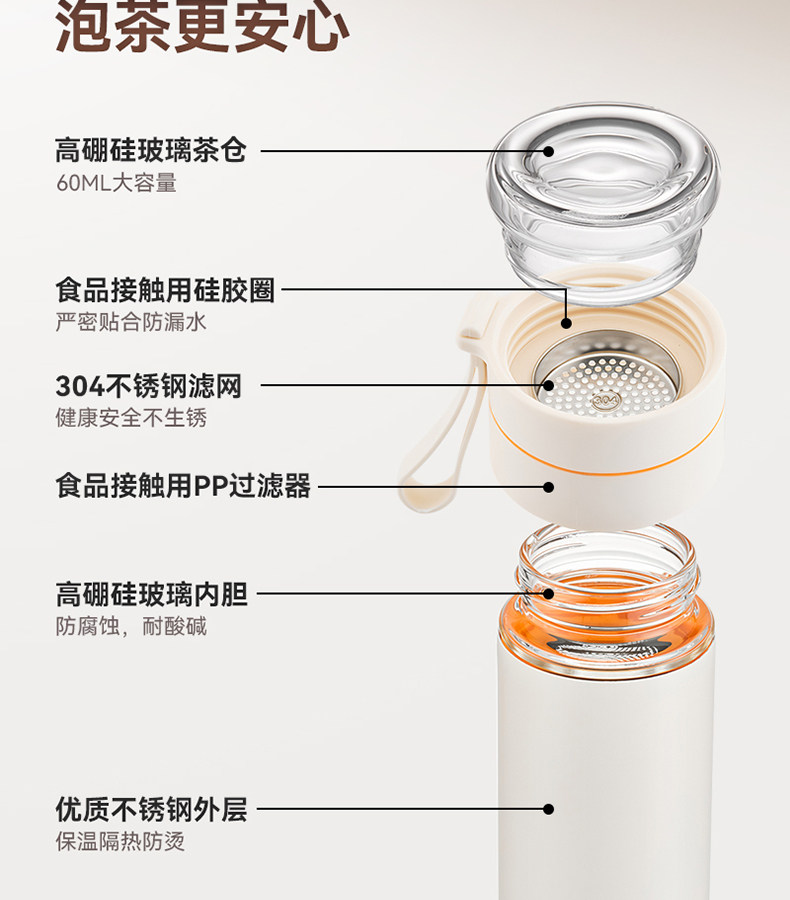 泡茶更安心

高硼硅玻璃茶仓
60ML大容量

食品接触用硅胶圈
严密贴合防漏水

304不锈钢滤网
健康安全不生锈

304

食品接触用PP过滤器

高硼硅玻璃内胆
防腐蚀，耐酸碱

优质不锈钢外层
保温隔热防烫