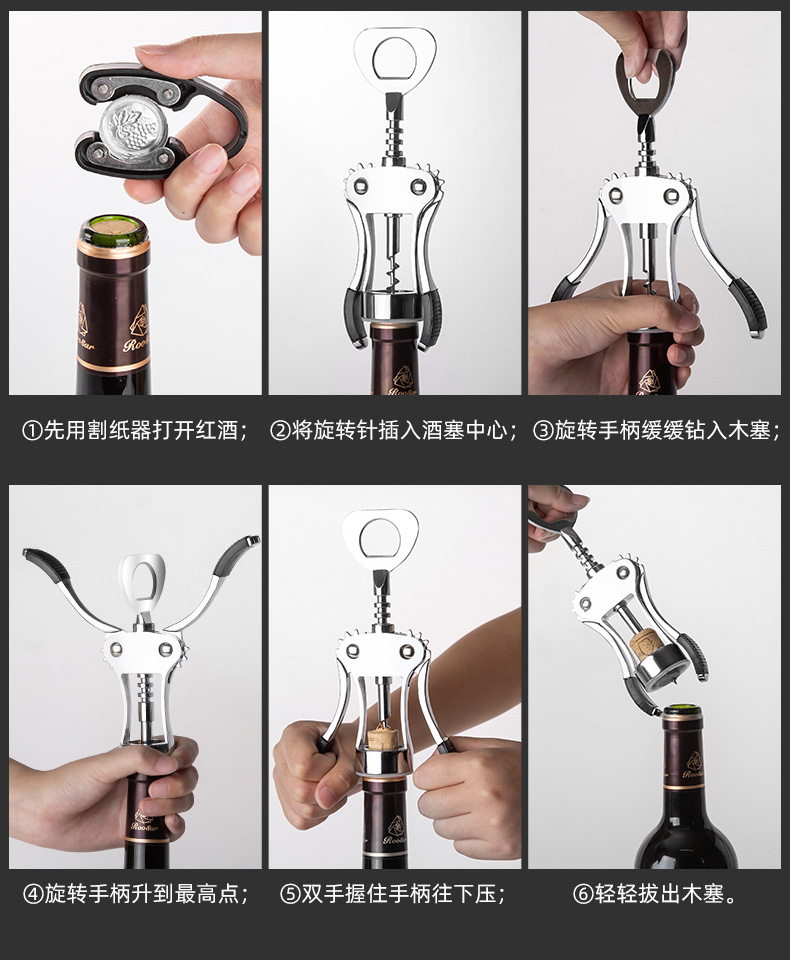 ①先用割纸器打开红酒； ②将旋转针插入酒塞中心； ③旋转手柄缓缓钻入木塞；

④旋转手柄升到最高点； ⑤双手握住手柄往下压； ⑥轻轻拔出木塞。