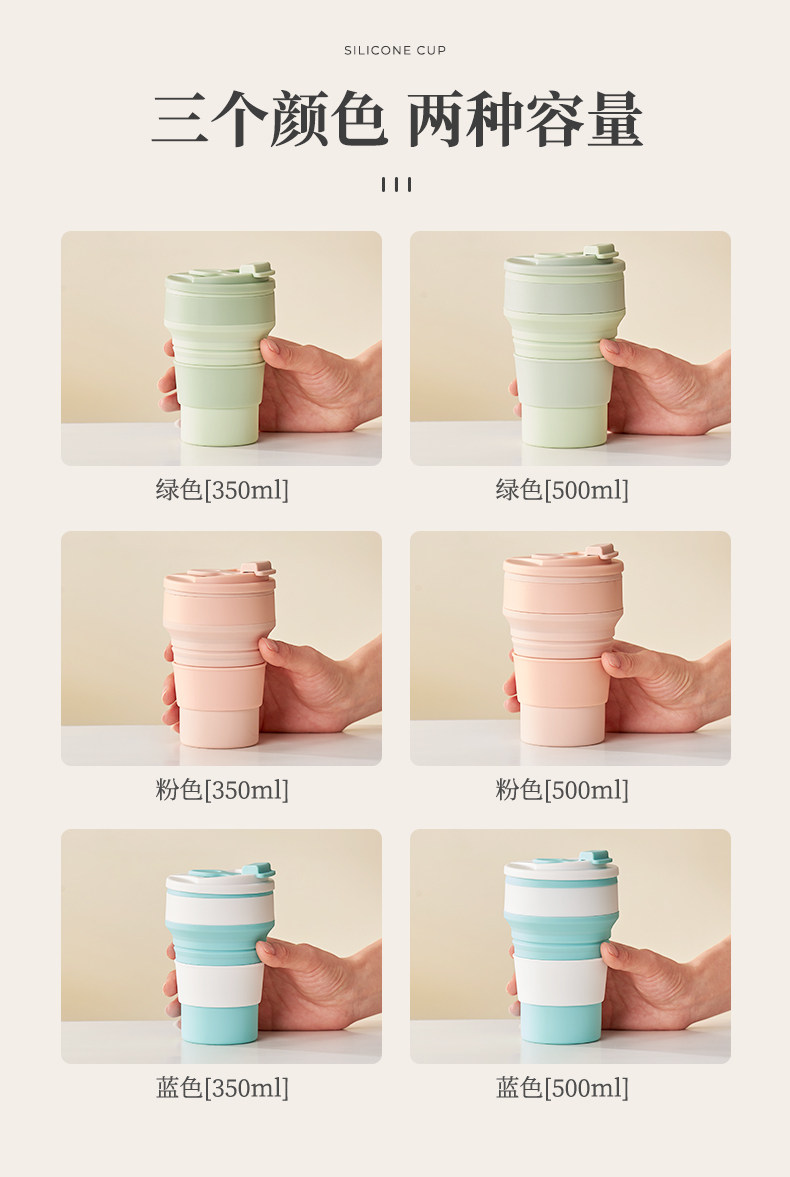 SILICONE CUP

三个颜色 两种容量

绿色[350ml]

绿色[500ml]

粉色[350ml]

粉色[500ml]

蓝色[350ml]

蓝色[500ml]