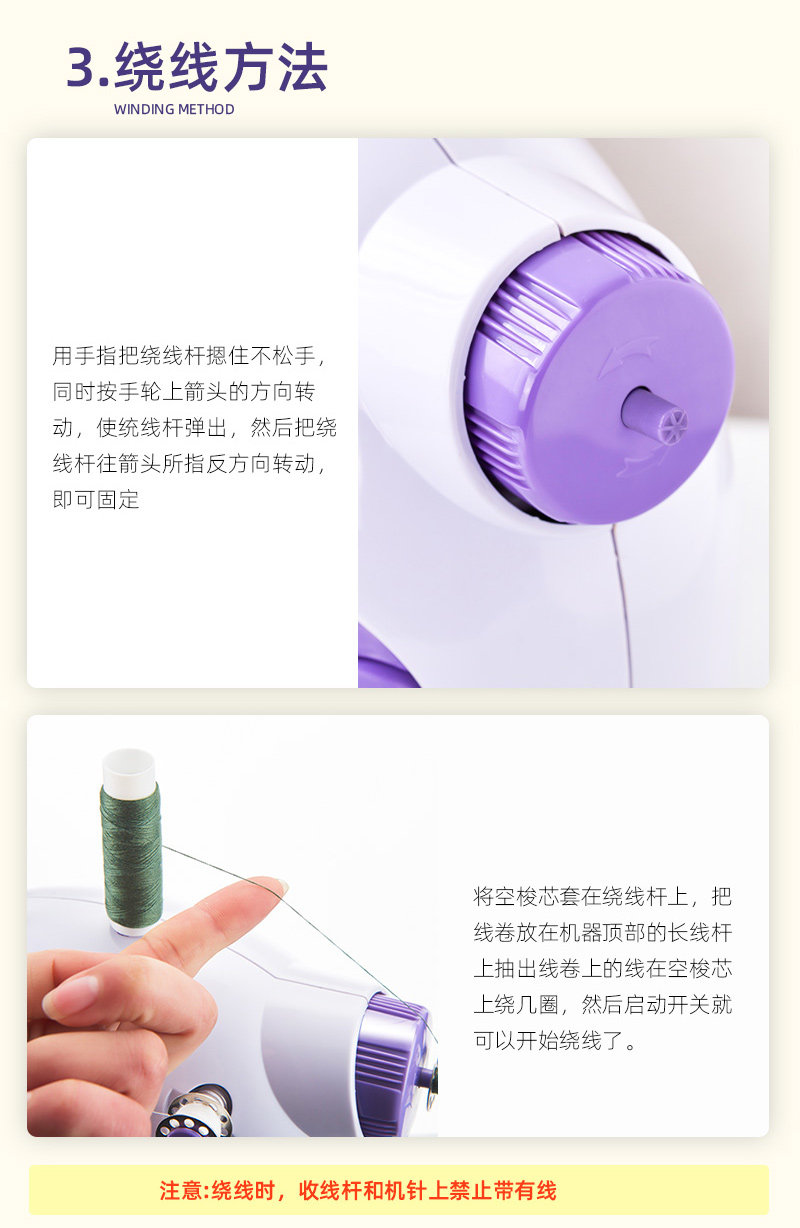 3.绕线方法
WINDING METHOD

用手指把绕线杆摁住不松手，同时按手轮上箭头的方向转动，使统线杆弹出，然后把绕线杆往箭头所指反方向转动，即可固定

将空梭芯套在绕线杆上，把线卷放在机器顶部的长线杆上抽出线卷上的线在空梭芯上绕几圈，然后启动开关就可以开始绕线了。

注意:绕线时，收线杆和机针上禁止带有线