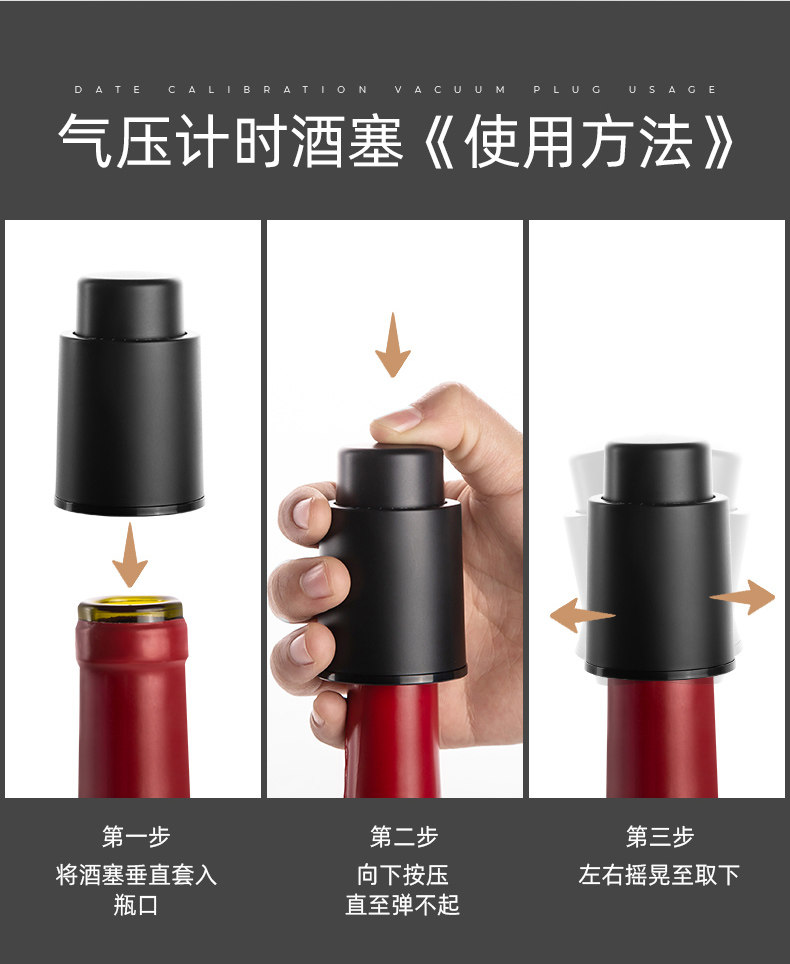 DATE CALIBRATION VACUUM PLUG USAGE

气压计时酒塞《使用方法》

第一步
将酒塞垂直套入瓶口

第二步
向下按压
直至弹不起

第三步
左右摇晃至取下