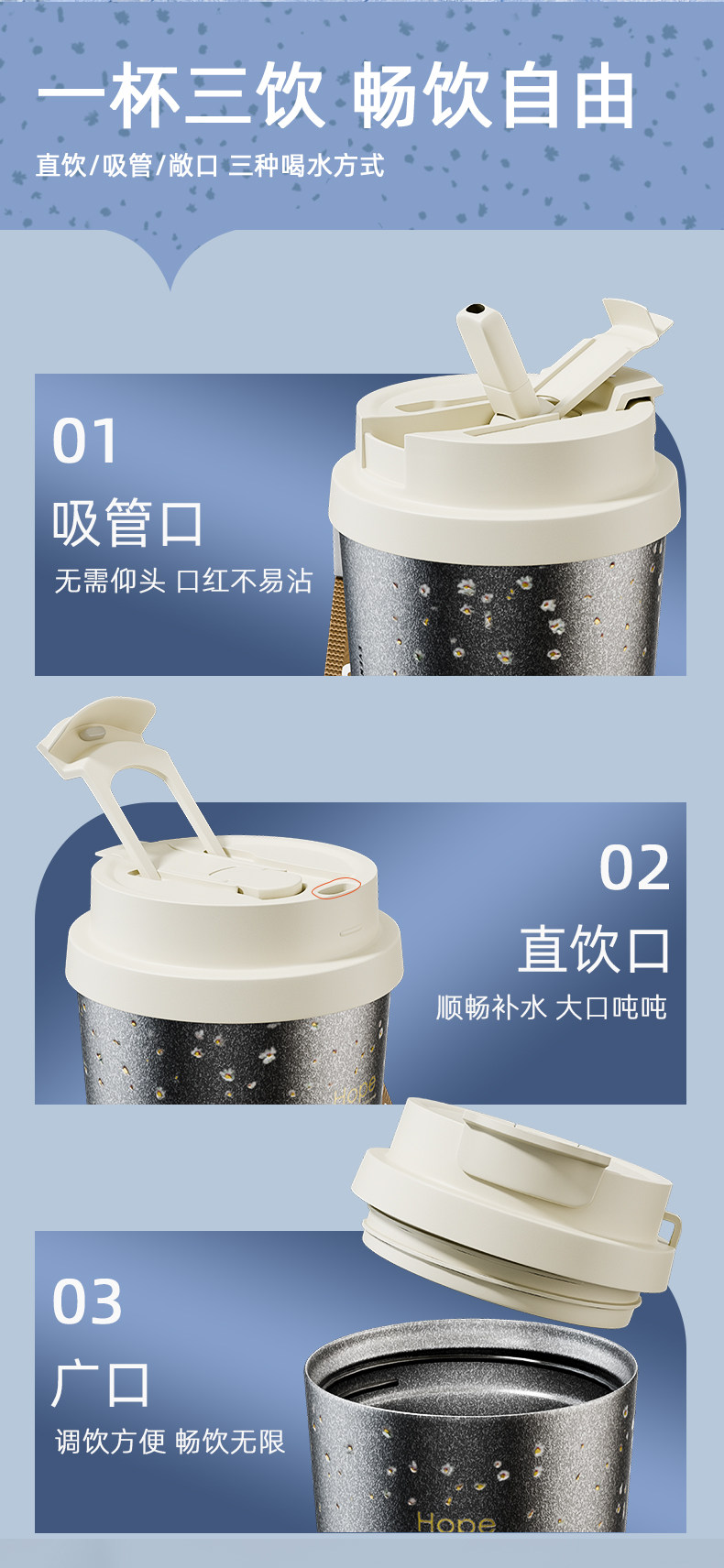 一杯三饮 畅饮自由

直饮/吸管/敞口 三种喝水方式

01

吸管口

无需仰头 口红不易沾

02

直饮口

顺畅补水 大口吨吨

Hope

03

广口

调饮方便 畅饮无限

Hope