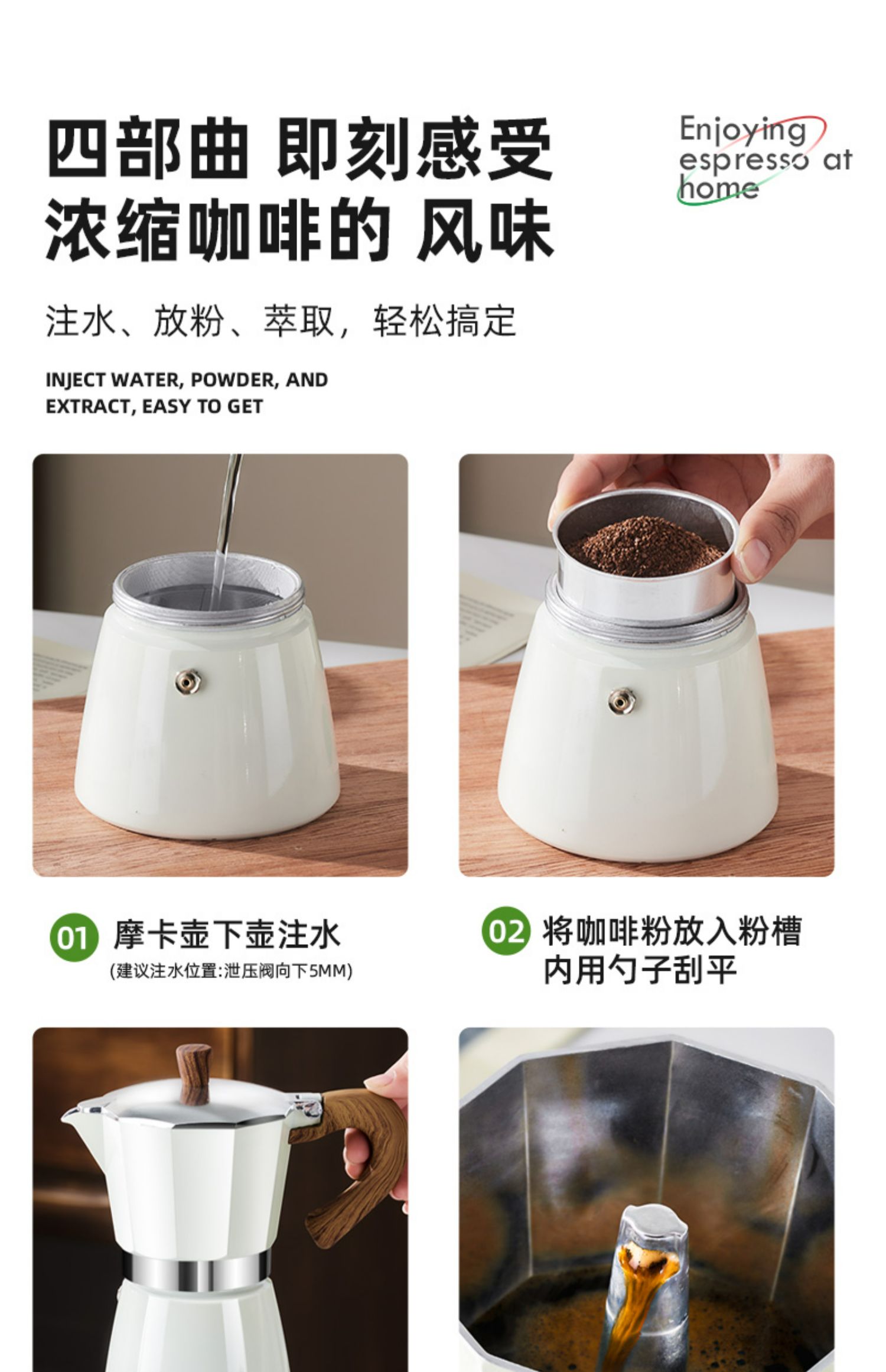 四部曲 即刻感受
浓缩咖啡的 风味

Enjoying espresso at home

注水、放粉、萃取，轻松搞定

INJECT WATER, POWDER, AND EXTRACT, EASY TO GET

01 摩卡壶下壶注水
(建议注水位置:泄压阀向下5MM)

02 将咖啡粉放入粉槽内用勺子刮平