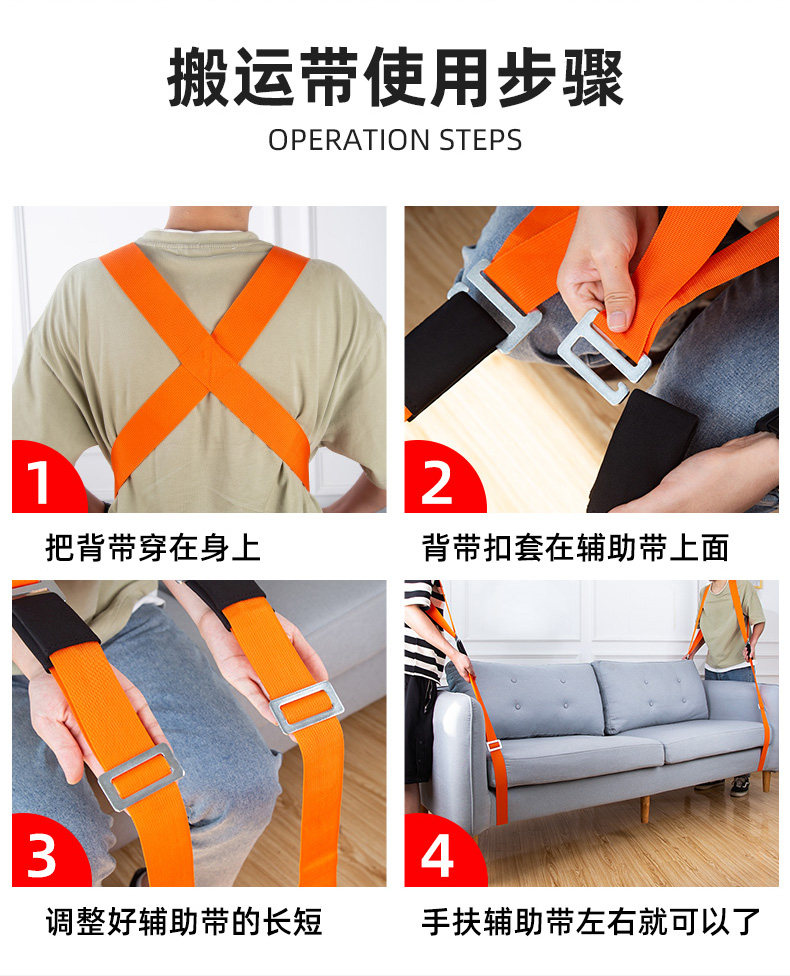 搬运带使用步骤
OPERATION STEPS

1
把背带穿在身上

2
背带扣套在辅助带上面

3
调整好辅助带的长短

4
手扶辅助带左右就可以了