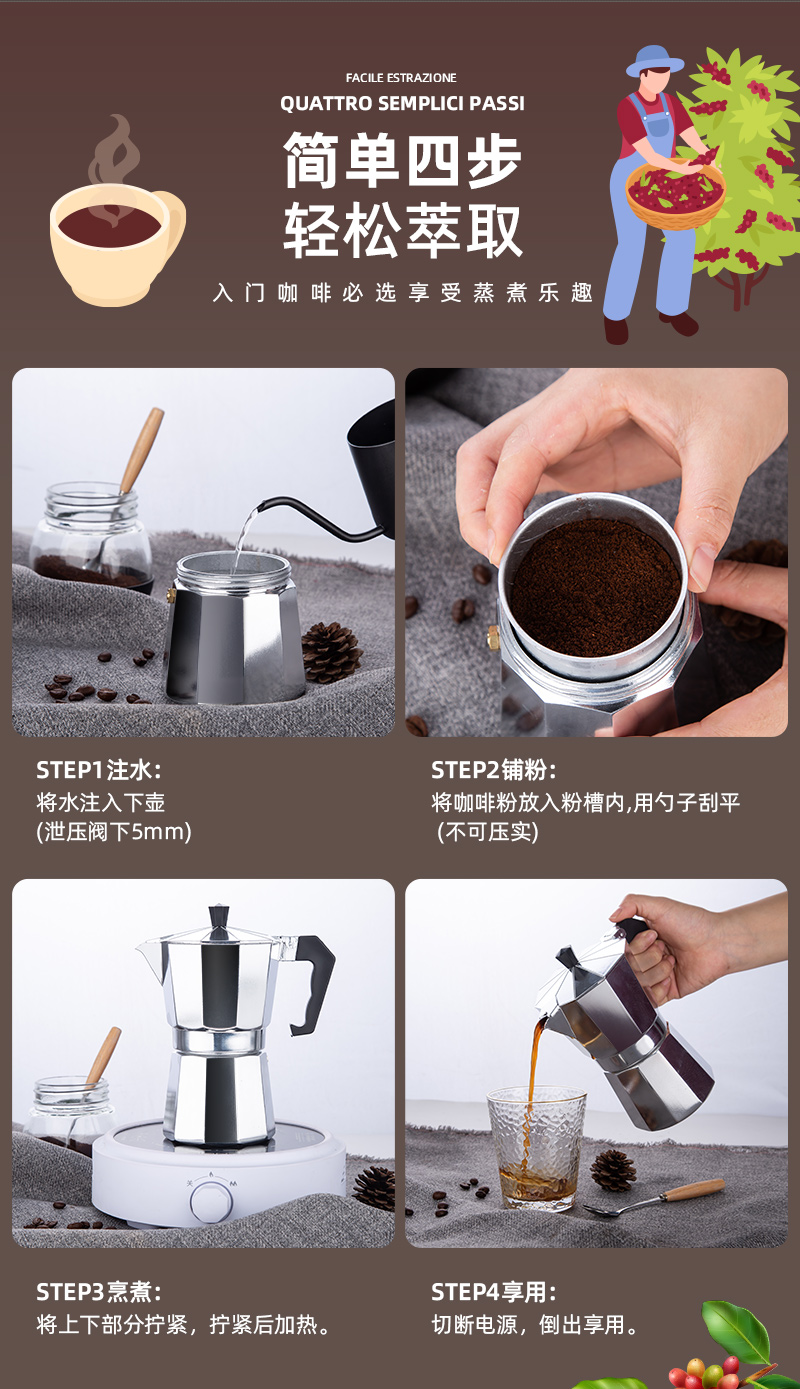 FACILE ESTRAZIONE
QUATTRO SEMPLICI PASSI

简单四步
轻松萃取

入门咖啡必选享受蒸煮乐趣

STEP1注水:
将水注入下壶
(泄压阀下5mm)

STEP2铺粉:
将咖啡粉放入粉槽内,用勺子刮平
(不可压实)

STEP3烹煮:
将上下部分拧紧，拧紧后加热。

STEP4享用:
切断电源，倒出享用。