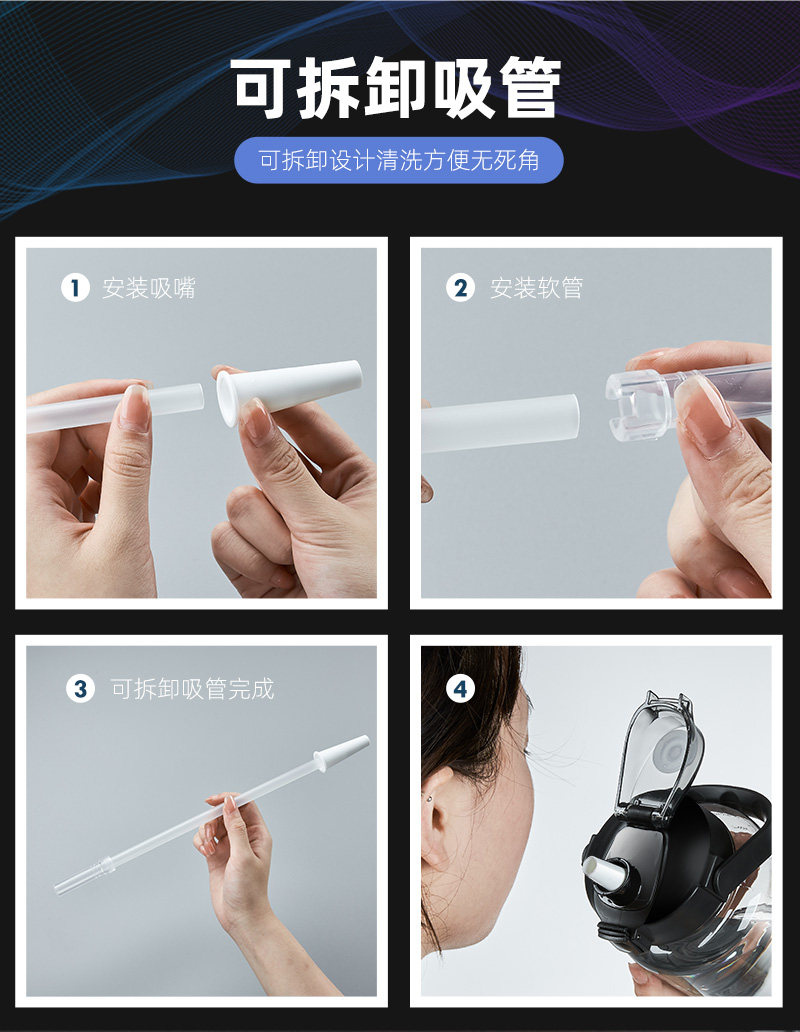 可拆卸吸管

可拆卸设计清洗方便无死角

1 安装吸嘴

2 安装软管

3 可拆卸吸管完成

4