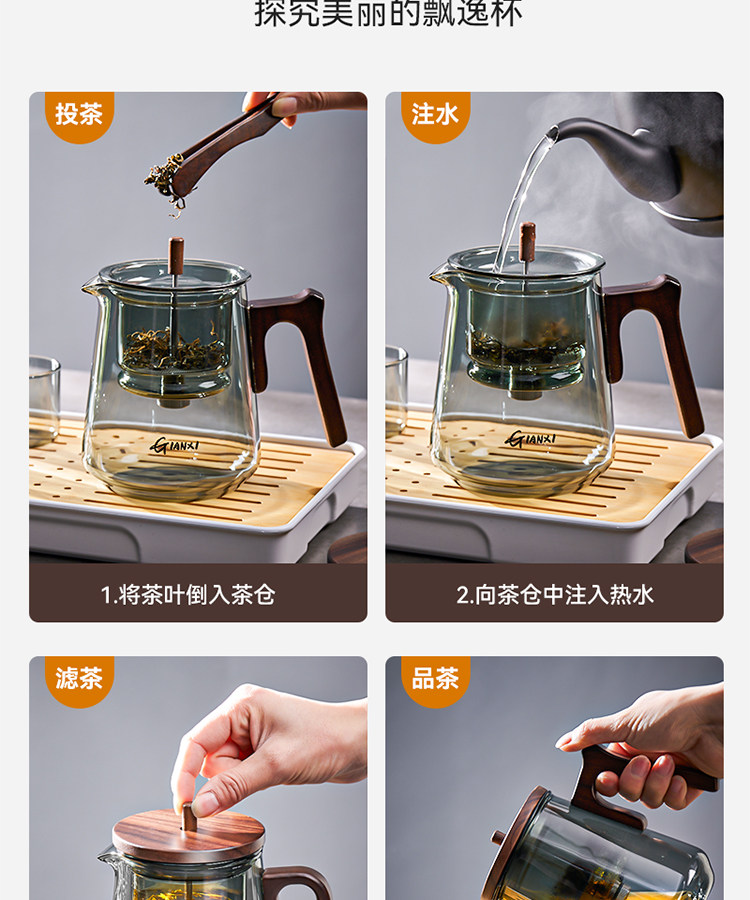 探究美丽的飘逸杯

投茶

GIANXI

1.将茶叶倒入茶仓

注水

GIANXI

2.向茶仓中注入热水

滤茶

品茶