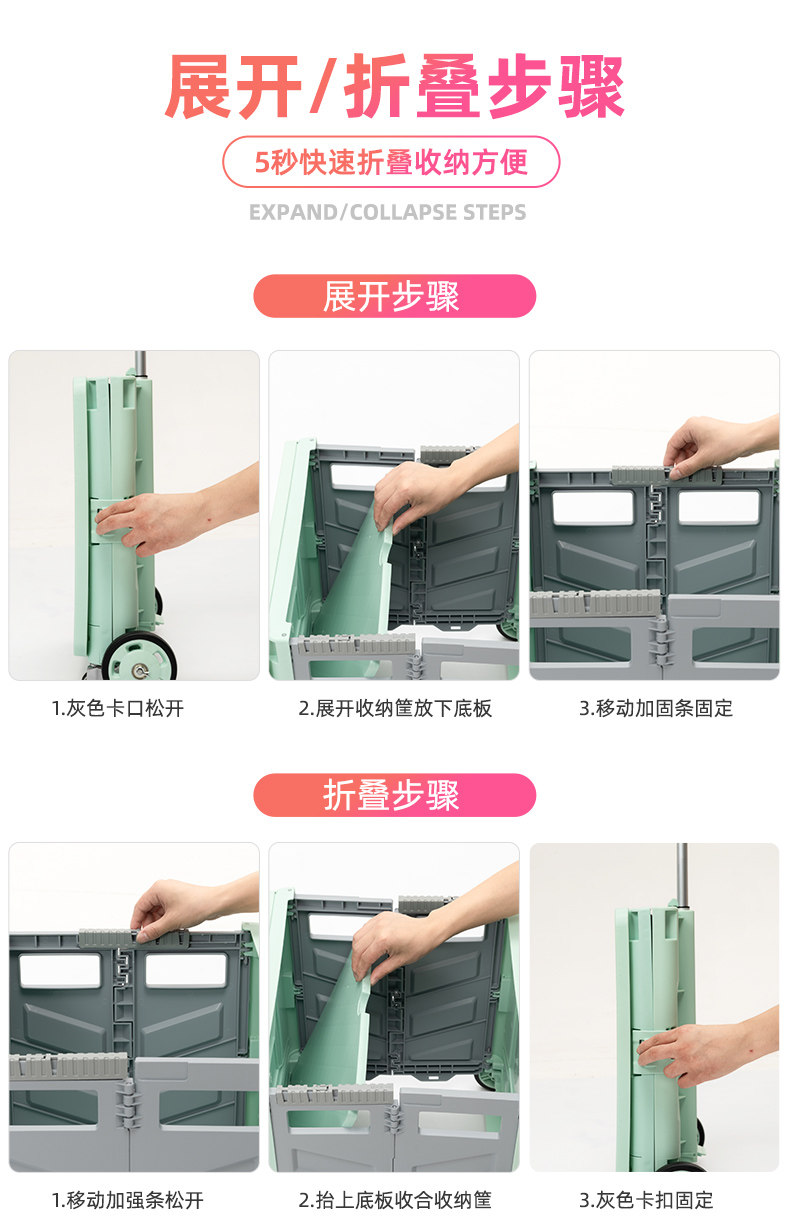 展开/折叠步骤

5秒快速折叠收纳方便

EXPAND/COLLAPSE STEPS

展开步骤

1.灰色卡口松开

2.展开收纳筐放下底板

3.移动加固条固定

折叠步骤

1.移动加强条松开

2.抬上底板收合收纳筐

3.灰色卡扣固定