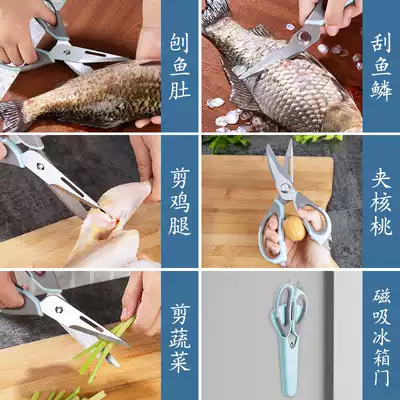 刨鱼肚

刮鱼鳞

剪鸡腿

夹核桃

剪蔬菜

磁吸冰箱门