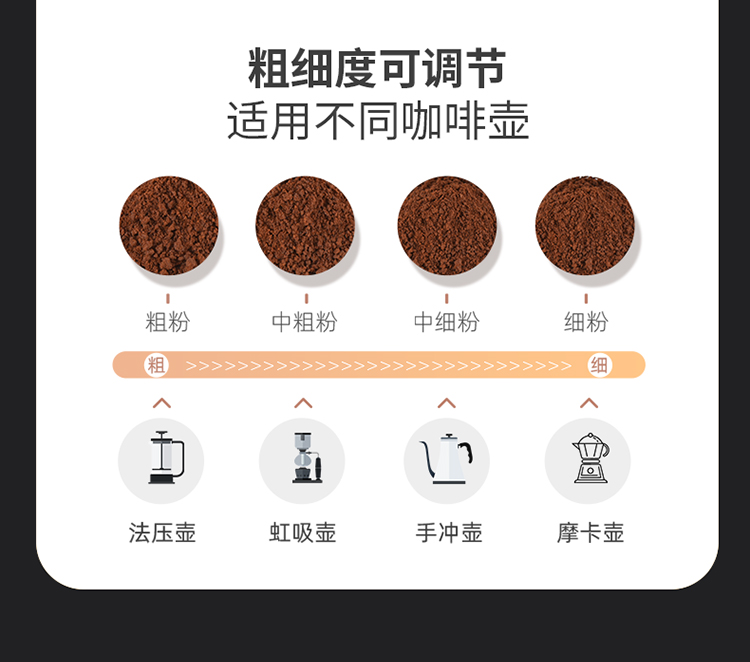 粗细度可调节
适用不同咖啡壶

粗粉　中粗粉　中细粉　细粉

粗 >>>>>>>>>>>>>>>>>>>>>>>>>>>>>>>>>>> 细

法压壶　虹吸壶　手冲壶　摩卡壶