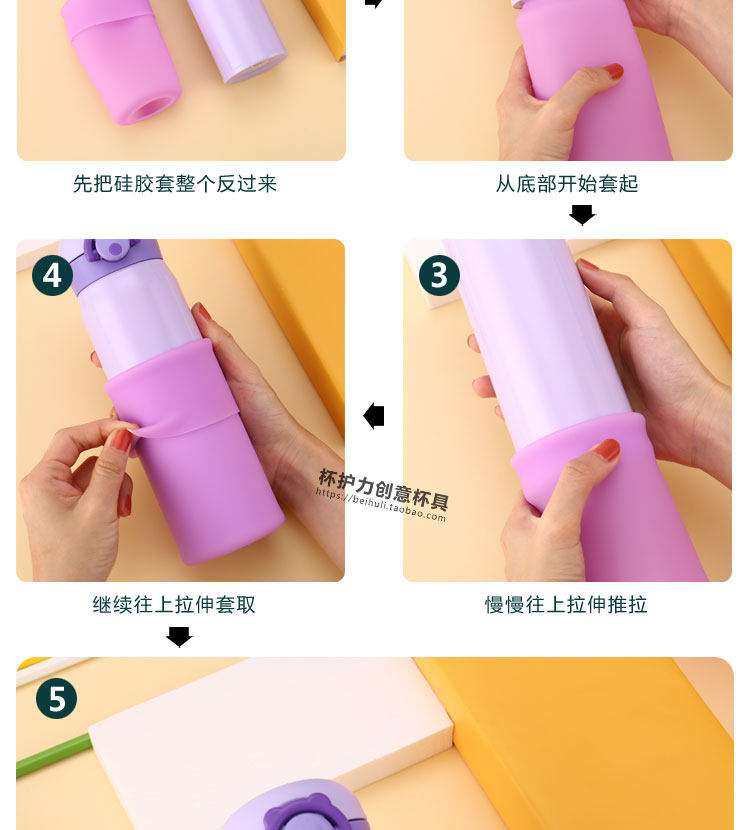 先把硅胶套整个反过来

从底部开始套起

4

3

杯护力创意杯具
https://beihuli.taobao.com

继续往上拉伸套取

慢慢往上拉伸推拉

5