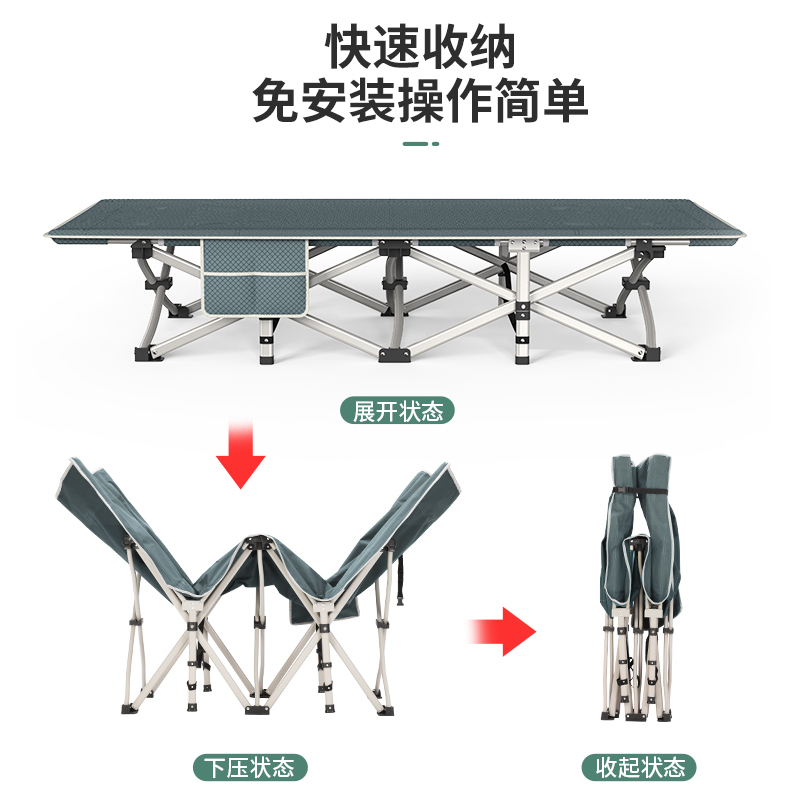 快速收纳
免安装操作简单

展开状态

下压状态

收起状态