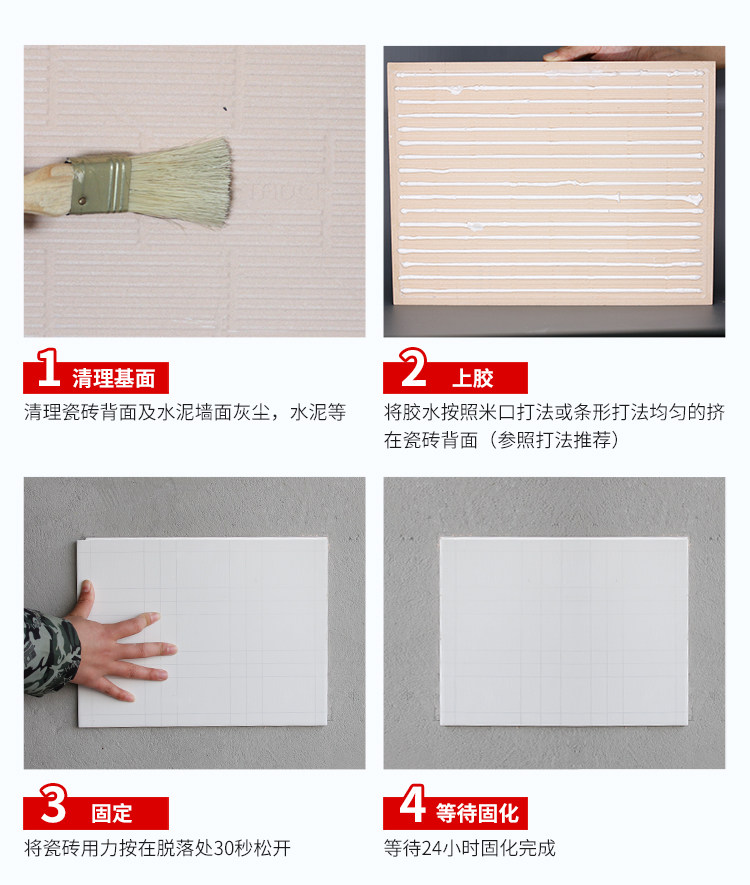 1 清理基面

清理瓷砖背面及水泥墙面灰尘，水泥等

2 上胶

将胶水按照米口打法或条形打法均匀的挤在瓷砖背面（参照打法推荐）

3 固定

将瓷砖用力按在脱落处30秒松开

4 等待固化

等待24小时固化完成