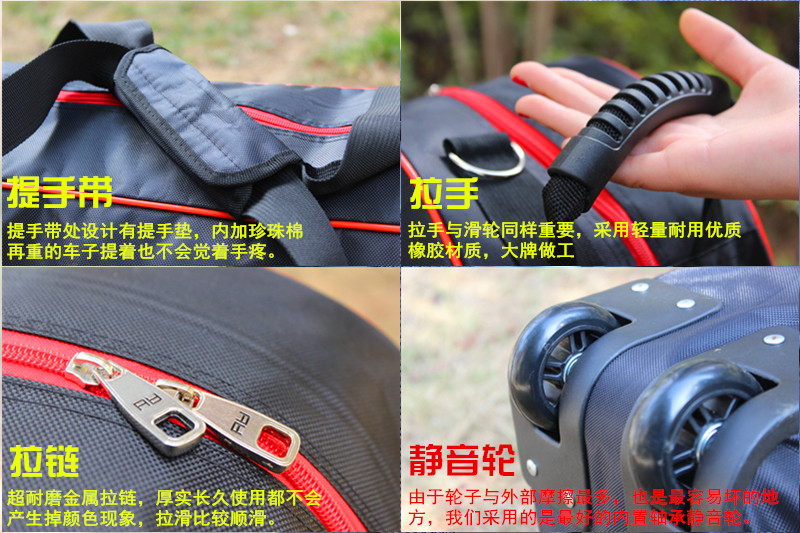 提手带
提手带处设计有提手垫，内加珍珠棉再重的车子提着也不会觉着手疼。

拉手
拉手与滑轮同样重要，采用轻量耐用优质橡胶材质，大牌做工

拉链
超耐磨金属拉链，厚实长久使用都不会产生掉颜色现象，拉滑比较顺滑。

静音轮
由于轮子与外部摩擦最多，也是最容易坏的地方，我们采用的是最好的内置轴承静音轮。