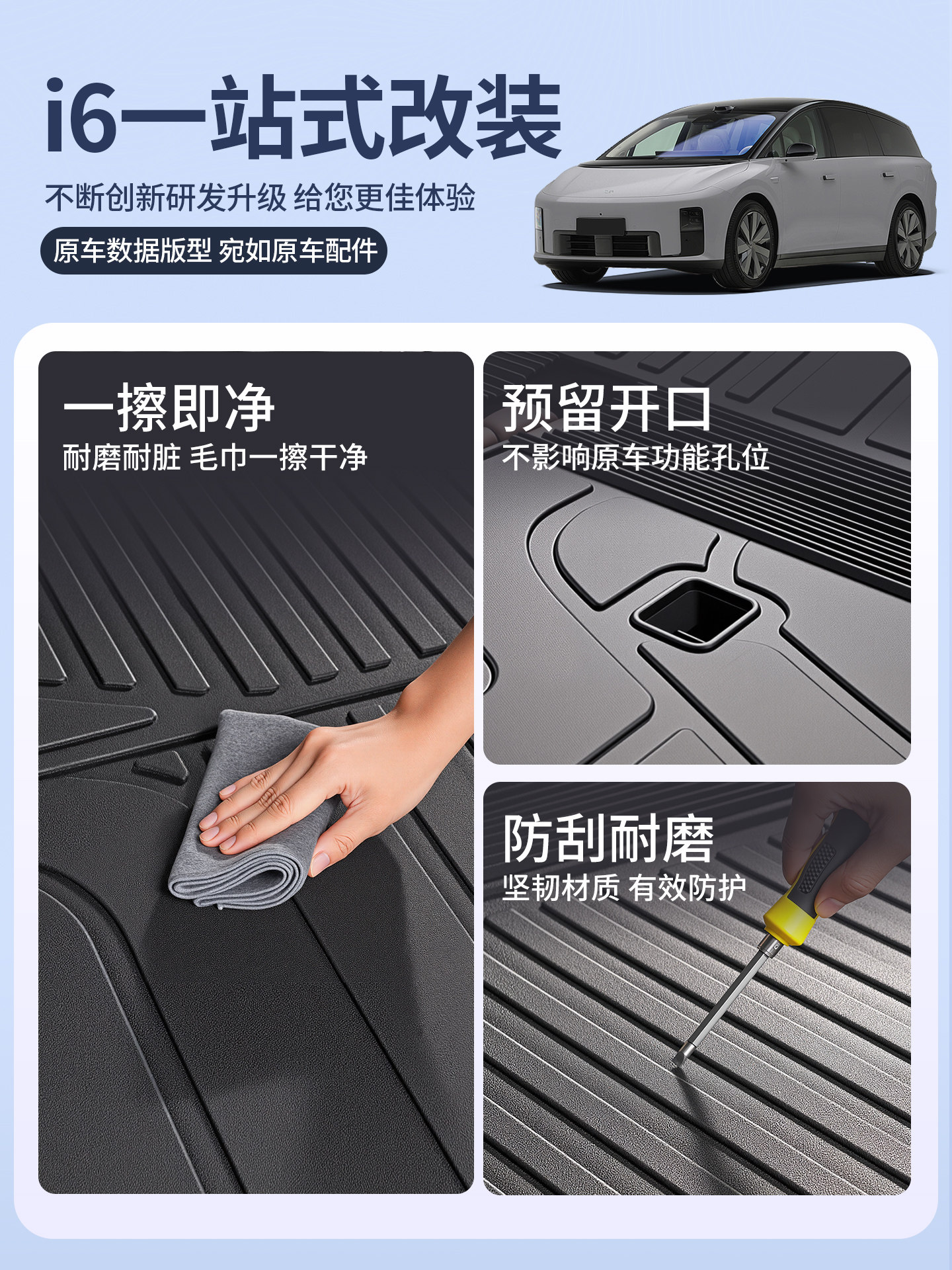 i6一站式改装

不断创新研发升级 给您更佳体验

原车数据版型 宛如原车配件

一擦即净

耐磨耐脏 毛巾一擦干净

预留开口

不影响原车功能孔位

防刮耐磨

坚韧材质 有效防护