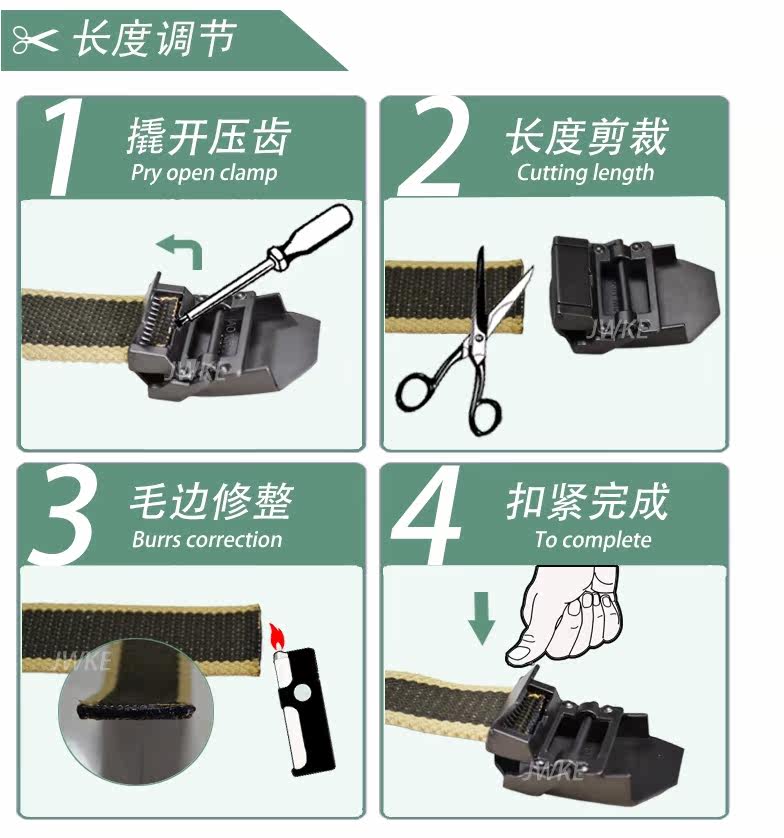 长度调节

1
撬开压齿
Pry open clamp

JWKE

2
长度剪裁
Cutting length

JWKE

3
毛边修整
Burrs correction

JWKE

4
扣紧完成
To complete

JWKE