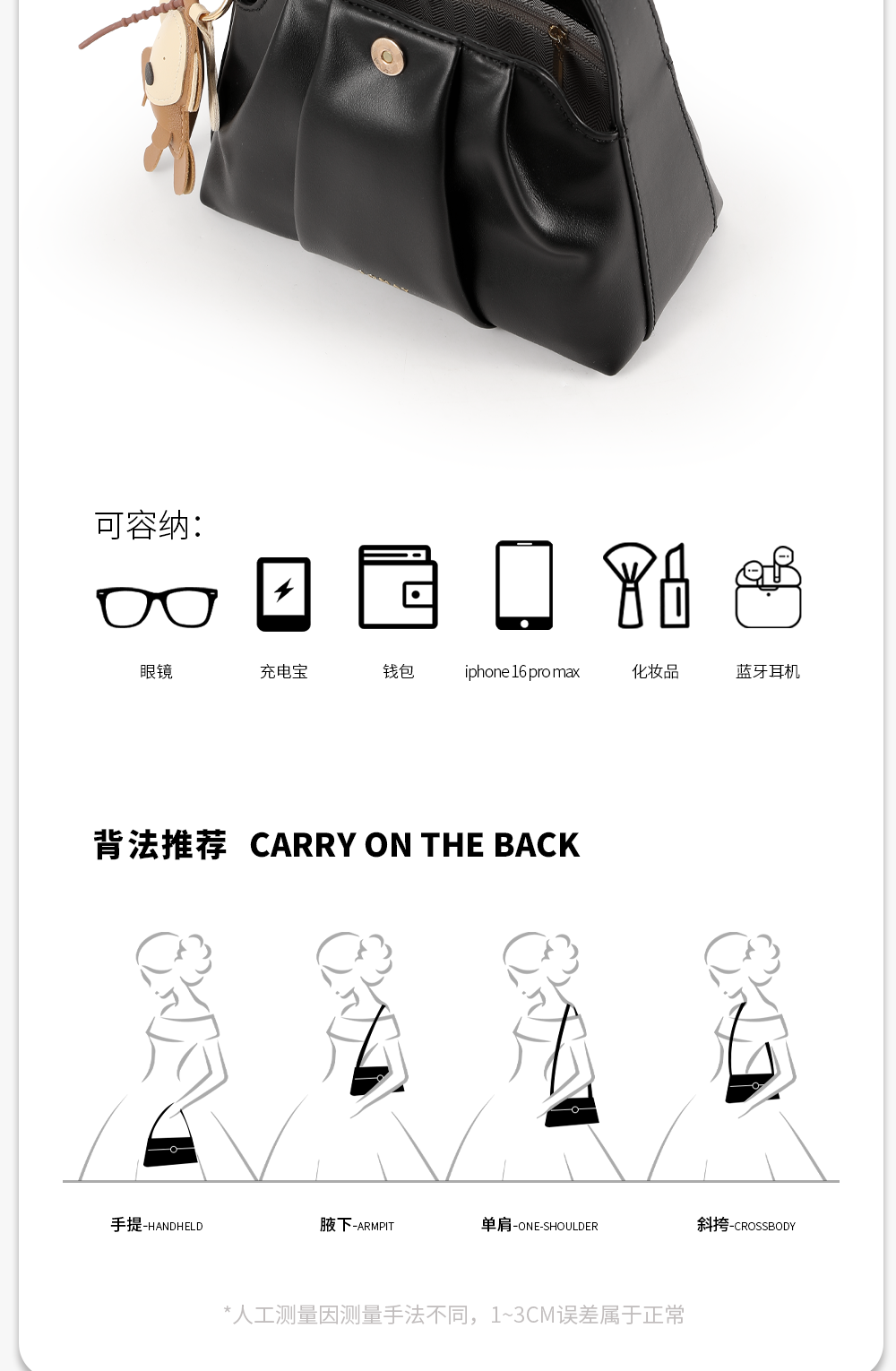 可容纳：

眼镜

充电宝

钱包

iphone 16 pro max

化妆品

蓝牙耳机

背法推荐 CARRY ON THE BACK

手提-HANDHELD

腋下-ARMPIT

单肩-ONE-SHOULDER

斜挎-CROSSBODY

*人工测量因测量手法不同，1~3CM误差属于正常