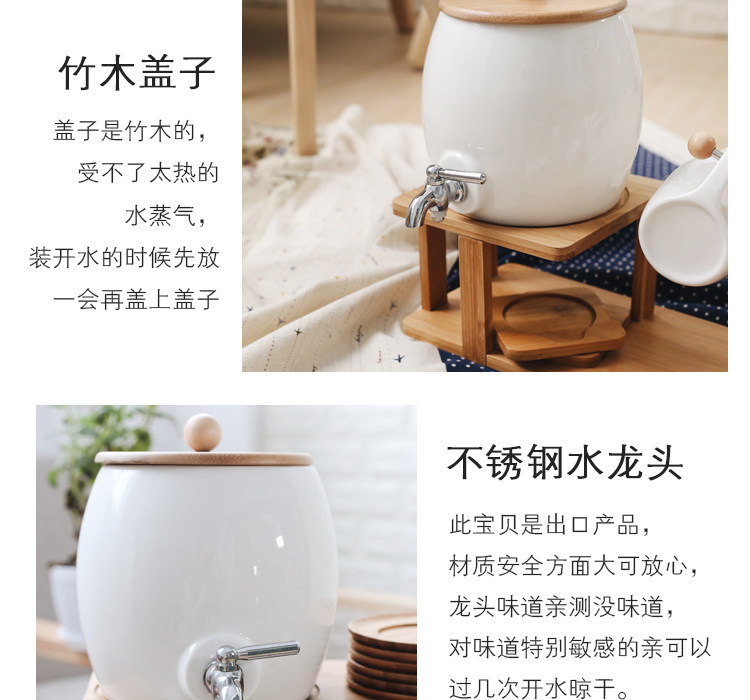 竹木盖子

盖子是竹木的，
受不了太热的
水蒸气，
装开水的时候先放
一会再盖上盖子

不锈钢水龙头

此宝贝是出口产品，
材质安全方面大可放心，
龙头味道亲测没味道，
对味道特别敏感的亲可以
过几次开水晾干。