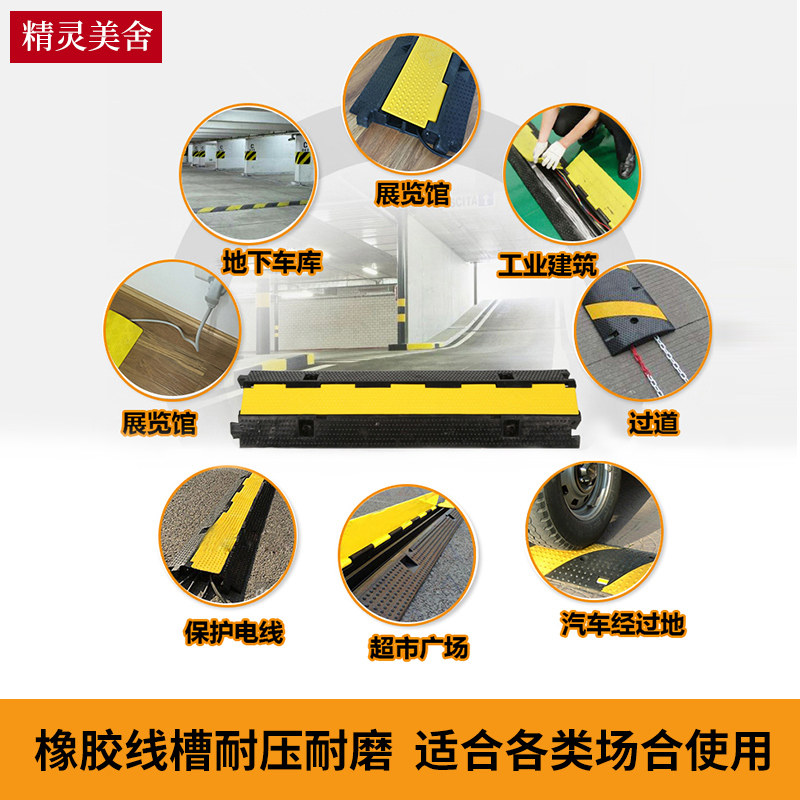 精灵美舍

展览馆

地下车库

工业建筑

展览馆

过道

保护电线

超市广场

汽车经过地

橡胶线槽耐压耐磨 适合各类场合使用