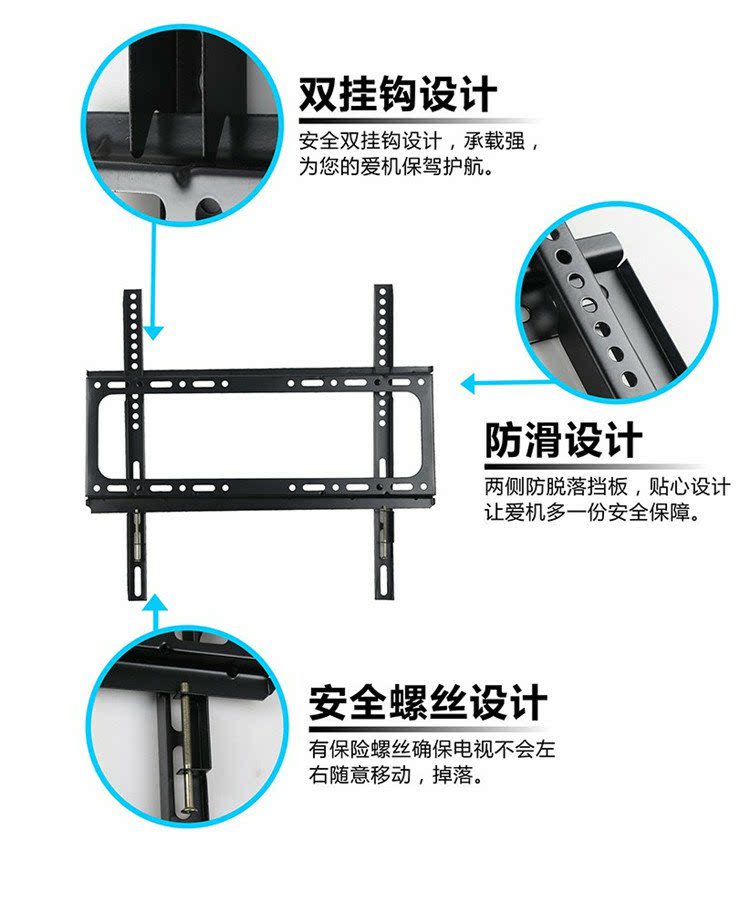 双挂钩设计

安全双挂钩设计，承载强，为您的爱机保驾护航。

防滑设计

两侧防脱落挡板，贴心设计让爱机多一份安全保障。

安全螺丝设计

有保险螺丝确保电视不会左右随意移动，掉落。