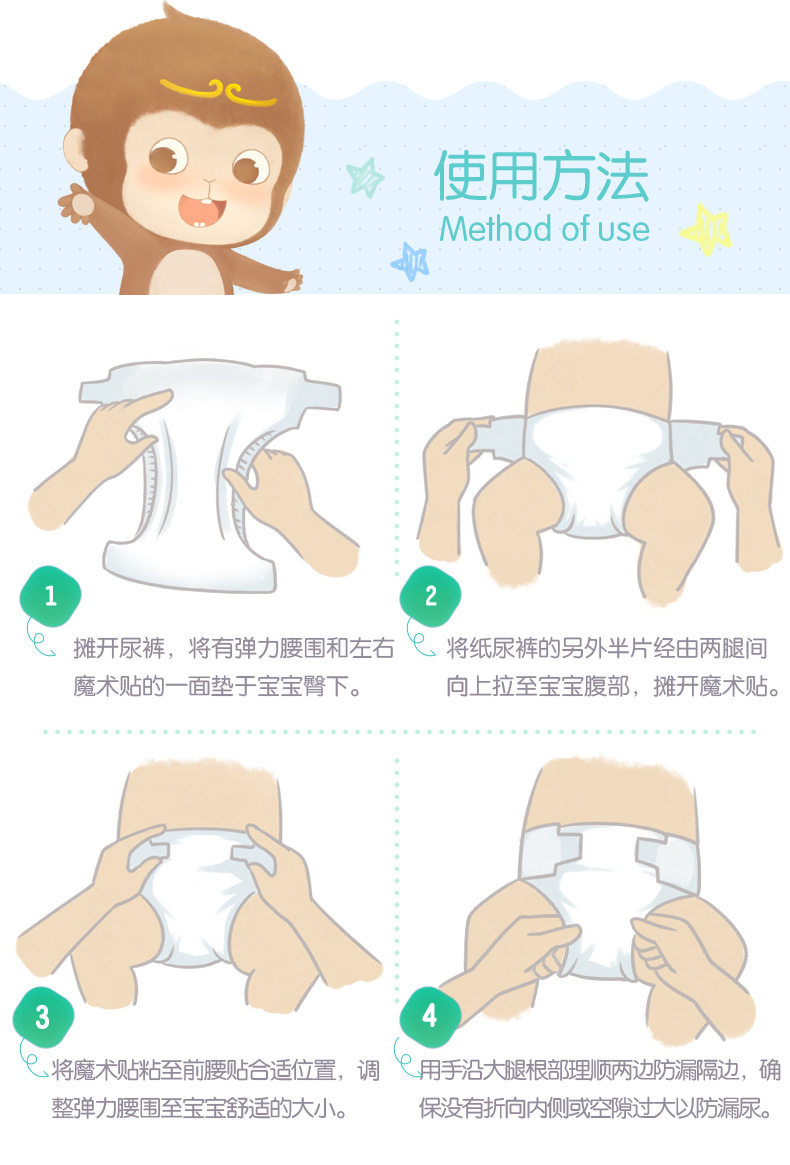 使用方法
Method of use

1
摊开尿裤，将有弹力腰围和左右魔术贴的一面垫于宝宝臀下。

2
将纸尿裤的另外半片经由两腿间向上拉至宝宝腹部，摊开魔术贴。

3
将魔术贴粘至前腰贴合适位置，调整弹力腰围至宝宝舒适的大小。

4
用手沿大腿根部理顺两边防漏隔边，确保没有折向内侧或空隙过大以防漏尿。