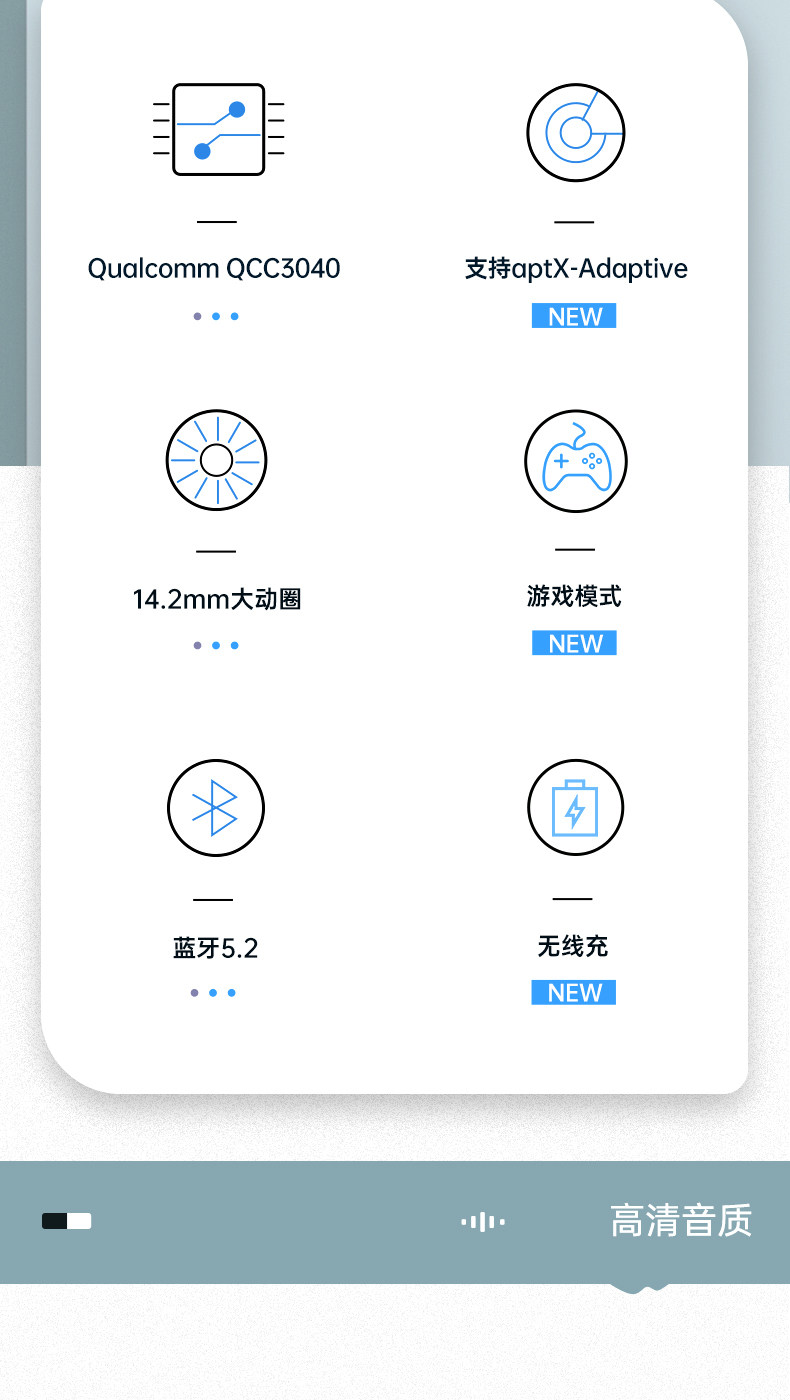 Qualcomm QCC3040

支持aptX-Adaptive

NEW

14.2mm大动圈

游戏模式

NEW

蓝牙5.2

无线充

NEW

高清音质