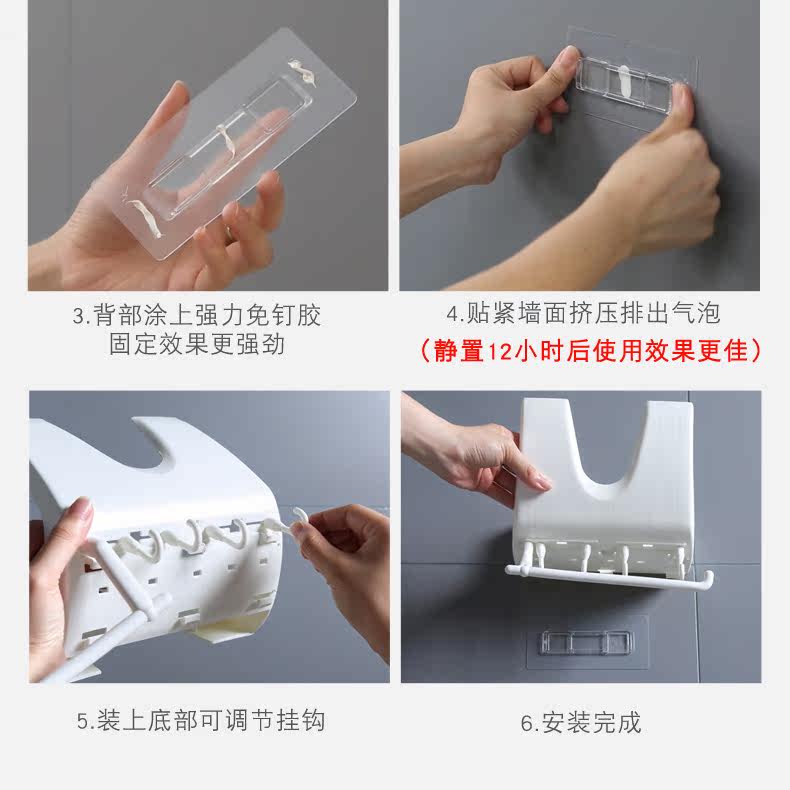 3.背部涂上强力免钉胶
固定效果更强劲

4.贴紧墙面挤压排出气泡
（静置12小时后使用效果更佳）

5.装上底部可调节挂钩

6.安装完成