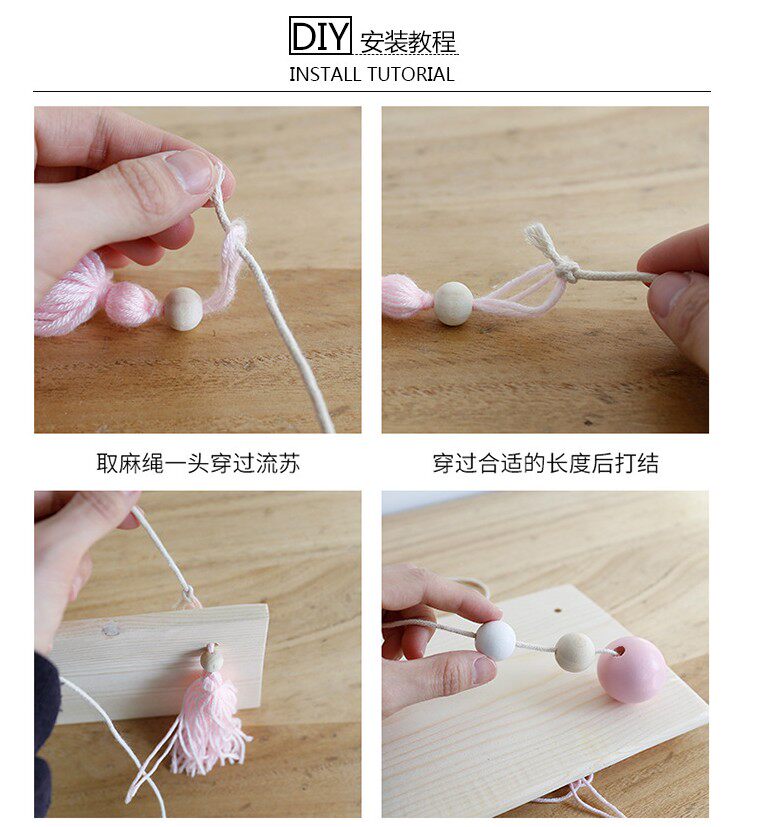 DIY 安装教程
INSTALL TUTORIAL

取麻绳一头穿过流苏

穿过合适的长度后打结