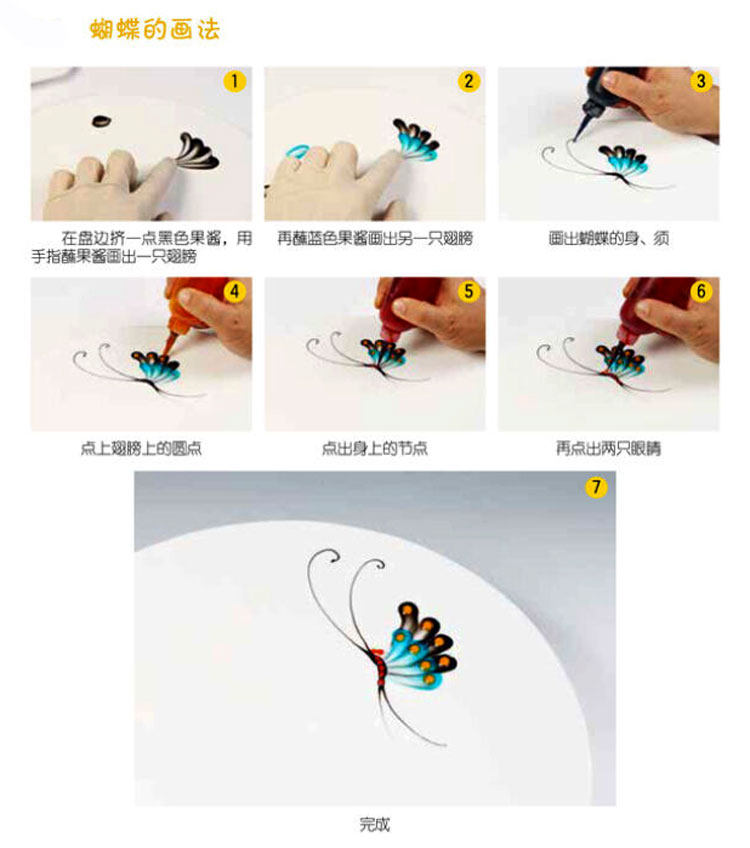 蝴蝶的画法

1
在盘边挤一点黑色果酱，用手指蘸果酱画出一只翅膀

2
再蘸蓝色果酱画出另一只翅膀

3
画出蝴蝶的身、须

4
点上翅膀上的圆点

5
点出身上的节点

6
再点出两只眼睛

7
完成