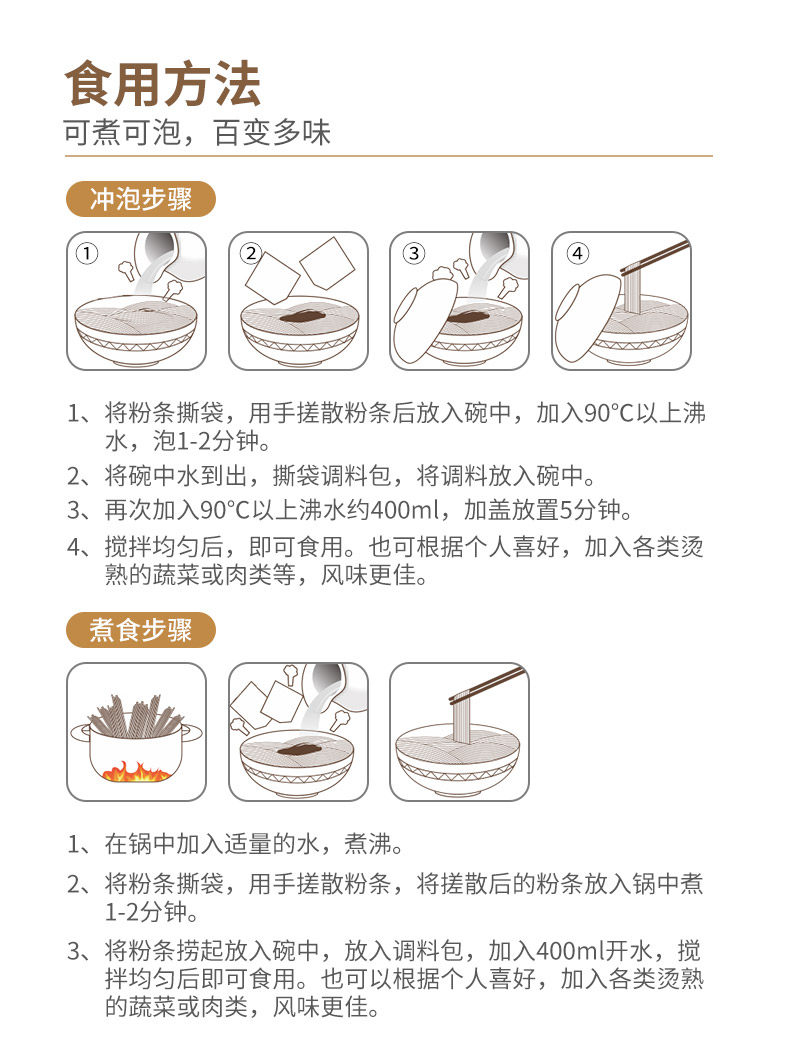 食用方法
可煮可泡，百变多味

冲泡步骤

①
②
③
④

1、将粉条撕袋，用手搓散粉条后放入碗中，加入90°C以上沸水，泡1-2分钟。
2、将碗中水到出，撕袋调料包，将调料放入碗中。
3、再次加入90°C以上沸水约400ml，加盖放置5分钟。
4、搅拌均匀后，即可食用。也可根据个人喜好，加入各类烫熟的蔬菜或肉类等，风味更佳。

煮食步骤

1、在锅中加入适量的水，煮沸。
2、将粉条撕袋，用手搓散粉条，将搓散后的粉条放入锅中煮1-2分钟。
3、将粉条捞起放入碗中，放入调料包，加入400ml开水，搅拌均匀后即可食用。也可以根据个人喜好，加入各类烫熟的蔬菜或肉类，风味更佳。