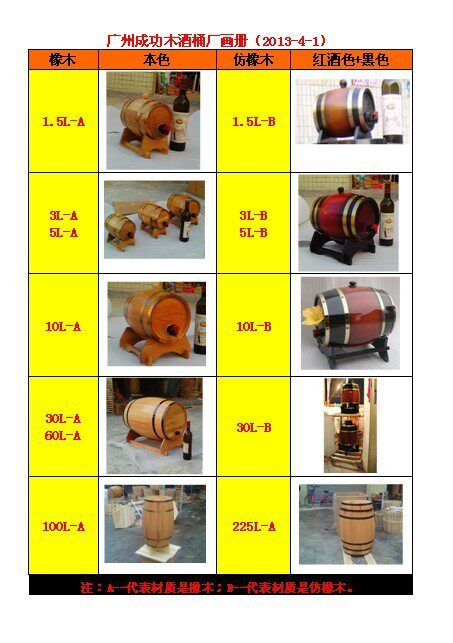 广州成功木酒桶厂画册（2013-4-1）

| 橡木 | 本色 | 仿橡木 | 红酒色+黑色 |
|---|---|---|---|
| 1.5L-A | | 1.5L-B | |
| 3L-A 5L-A | | 3L-B 5L-B | |
| 10L-A | | 10L-B | |
| 30L-A 60L-A | | 30L-B | |
| 100L-A | | 225L-A | |

注：A--代表材质是橡木；B--代表材质是仿橡木。