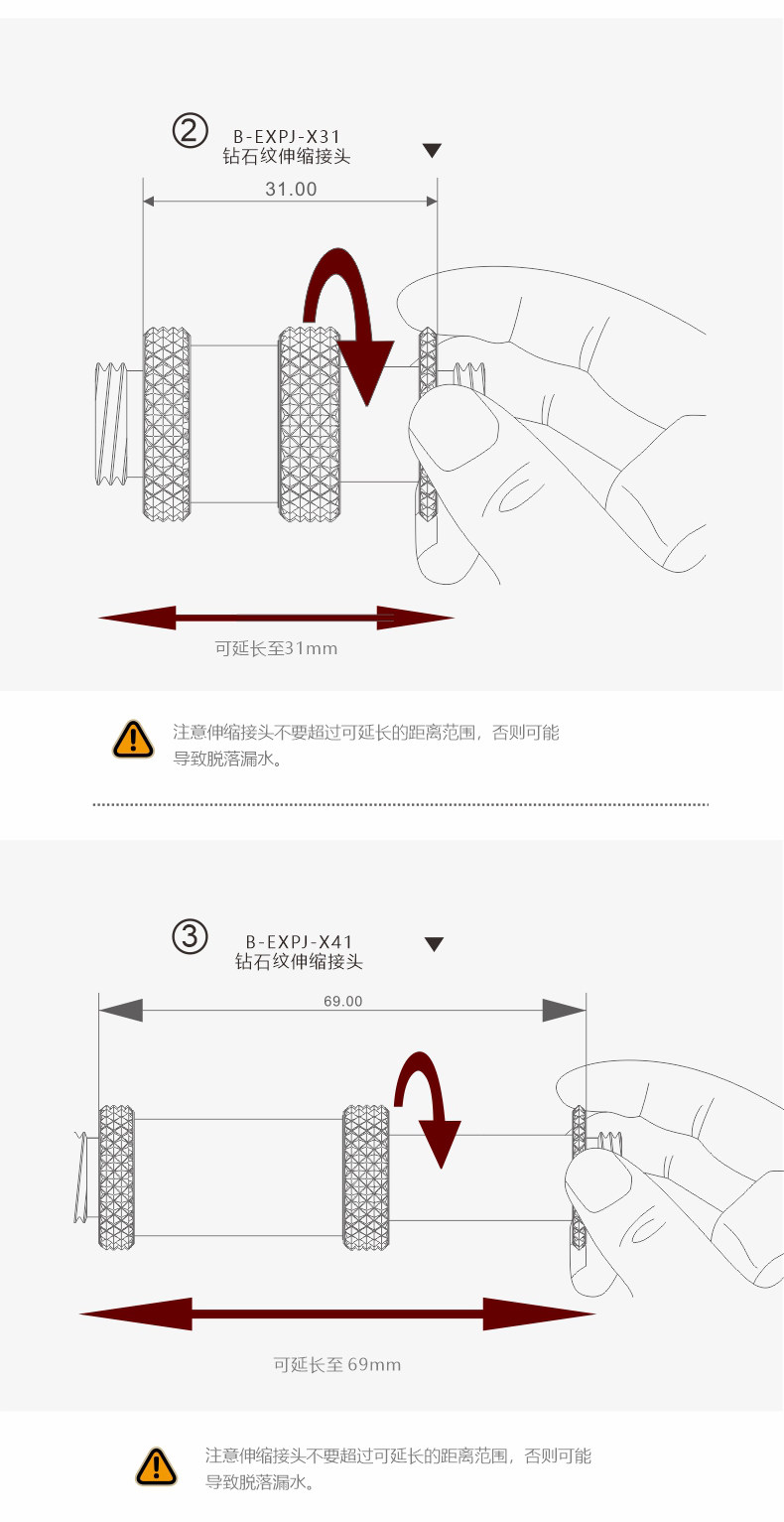 ② B-EXPJ-X31
钻石纹伸缩接头

31.00

可延长至31mm

注意伸缩接头不要超过可延长的距离范围，否则可能导致脱落漏水。

③ B-EXPJ-X41
钻石纹伸缩接头

69.00

可延长至 69mm

注意伸缩接头不要超过可延长的距离范围，否则可能导致脱落漏水。