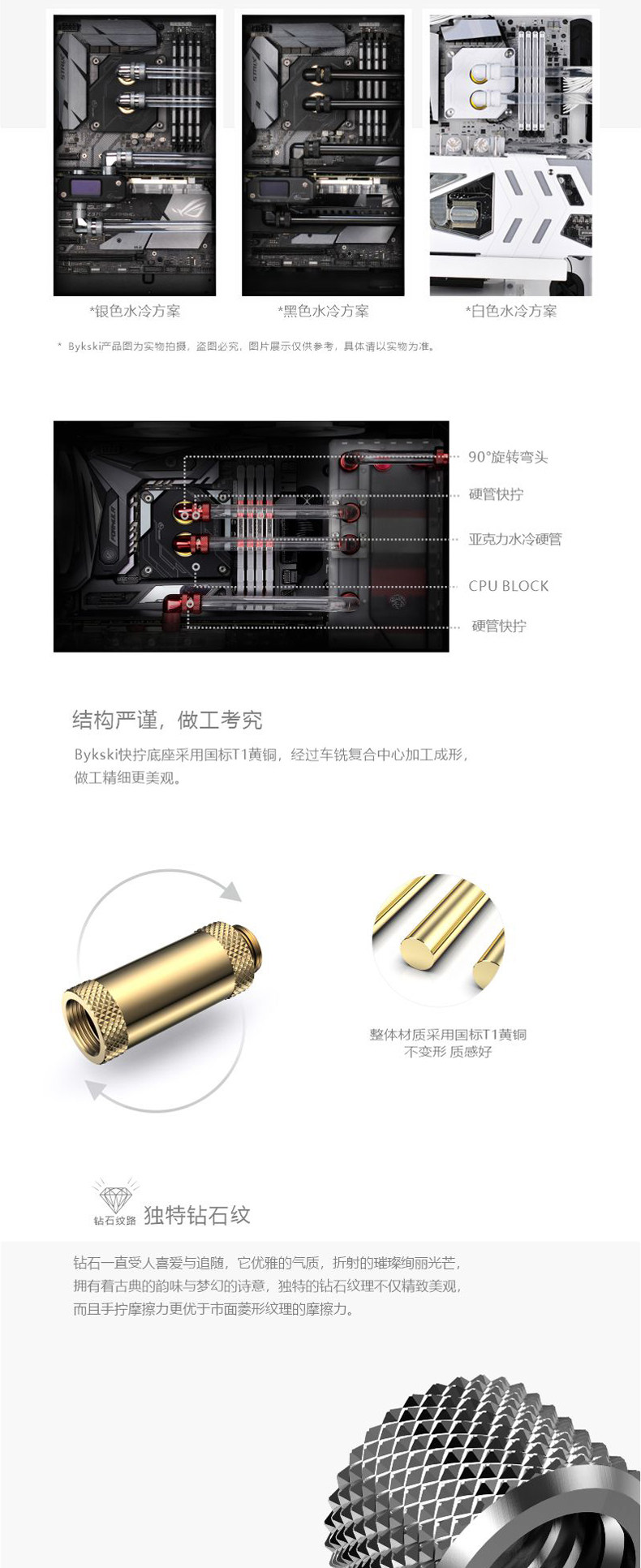 *银色水冷方案

*黑色水冷方案

*白色水冷方案

* Bykski产品图为实物拍摄，盗图必究，图片展示仅供参考，具体请以实物为准。

90°旋转弯头

硬管快拧

亚克力水冷硬管

CPU BLOCK

硬管快拧

结构严谨，做工考究

Bykski快拧底座采用国标T1黄铜，经过车铣复合中心加工成形，做工精细更美观。

整体材质采用国标T1黄铜
不变形 质感好

钻石纹路

独特钻石纹

钻石一直受人喜爱与追随，它优雅的气质，折射的璀璨绚丽光芒，拥有着古典的韵味与梦幻的诗意，独特的钻石纹理不仅精致美观，而且手拧摩擦力更优于市面菱形纹理的摩擦力。