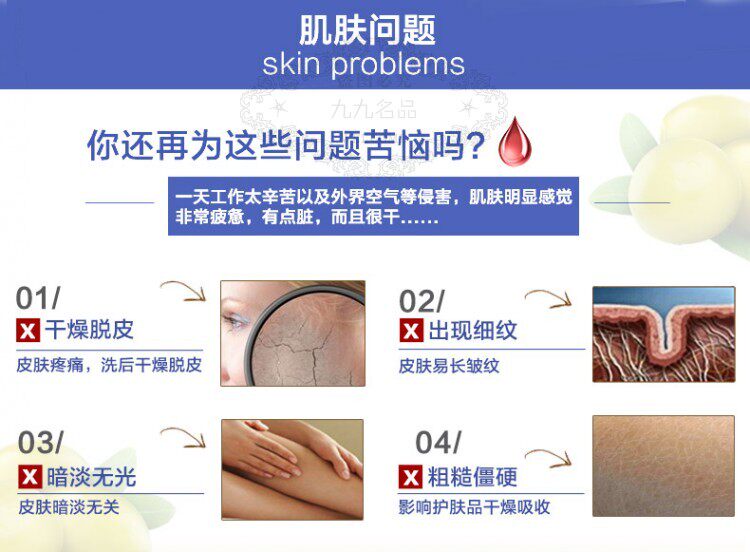 肌肤问题
skin problems

九九名品

你还再为这些问题苦恼吗？

一天工作太辛苦以及外界空气等侵害，肌肤明显感觉非常疲惫，有点脏，而且很干……

01/
X 干燥脱皮
皮肤疼痛，洗后干燥脱皮

02/
X 出现细纹
皮肤易长皱纹

03/
X 暗淡无光
皮肤暗淡无关

04/
X 粗糙僵硬
影响护肤品干燥吸收