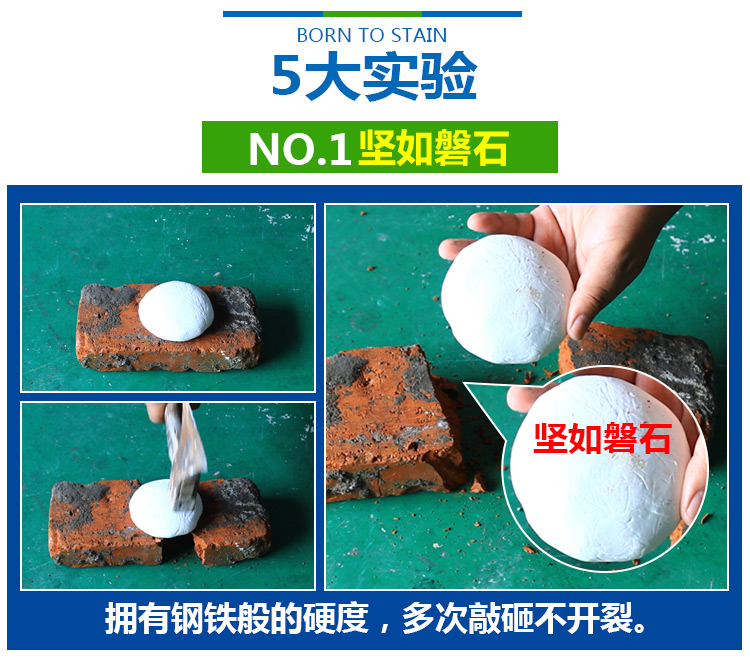 BORN TO STAIN
5大实验
NO.1 坚如磐石

坚如磐石

拥有钢铁般的硬度，多次敲砸不开裂。