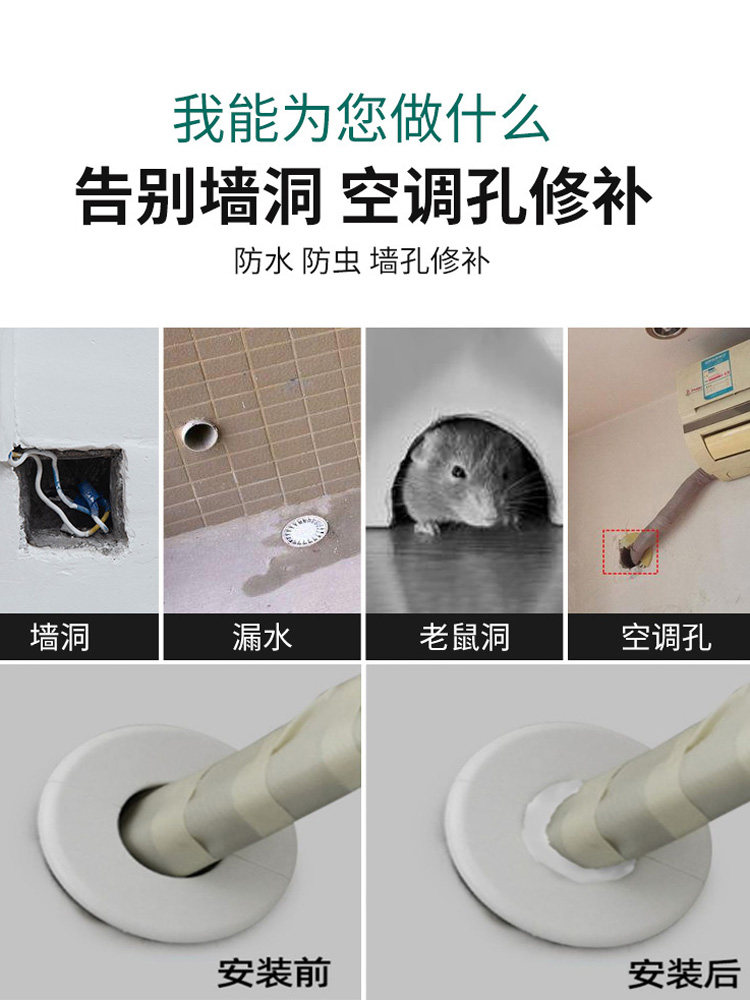 我能为您做什么
告别墙洞 空调孔修补
防水 防虫 墙孔修补

墙洞
漏水
老鼠洞
空调孔

安装前
安装后