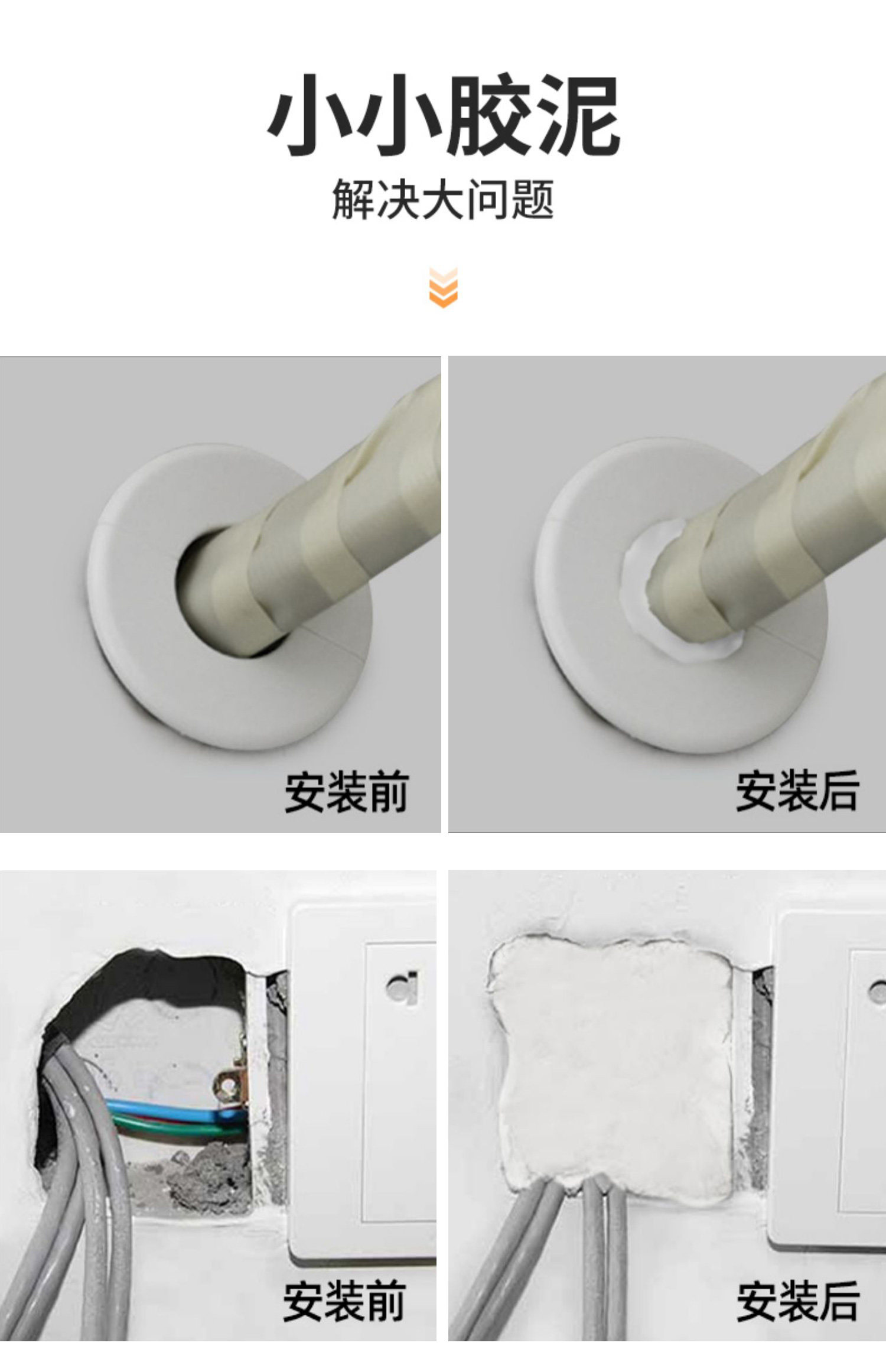 小小胶泥
解决大问题

安装前

安装后

安装前

安装后