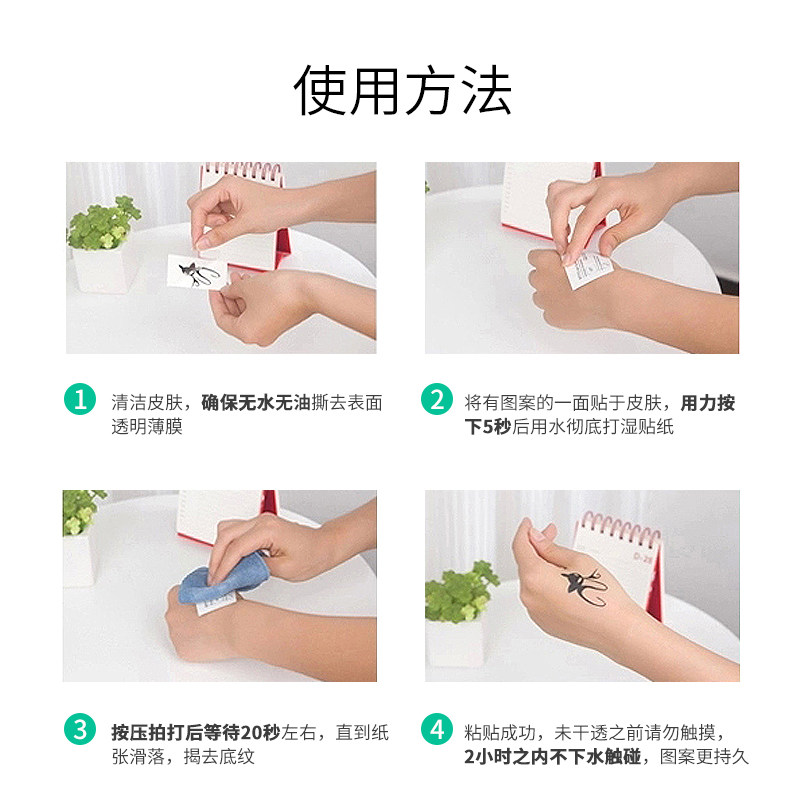 使用方法

1 清洁皮肤，确保无水无油撕去表面透明薄膜

2 将有图案的一面贴于皮肤，用力按下5秒后用水彻底打湿贴纸

3 按压拍打后等待20秒左右，直到纸张滑落，揭去底纹

4 粘贴成功，未干透之前请勿触摸，2小时之内不下水触碰，图案更持久