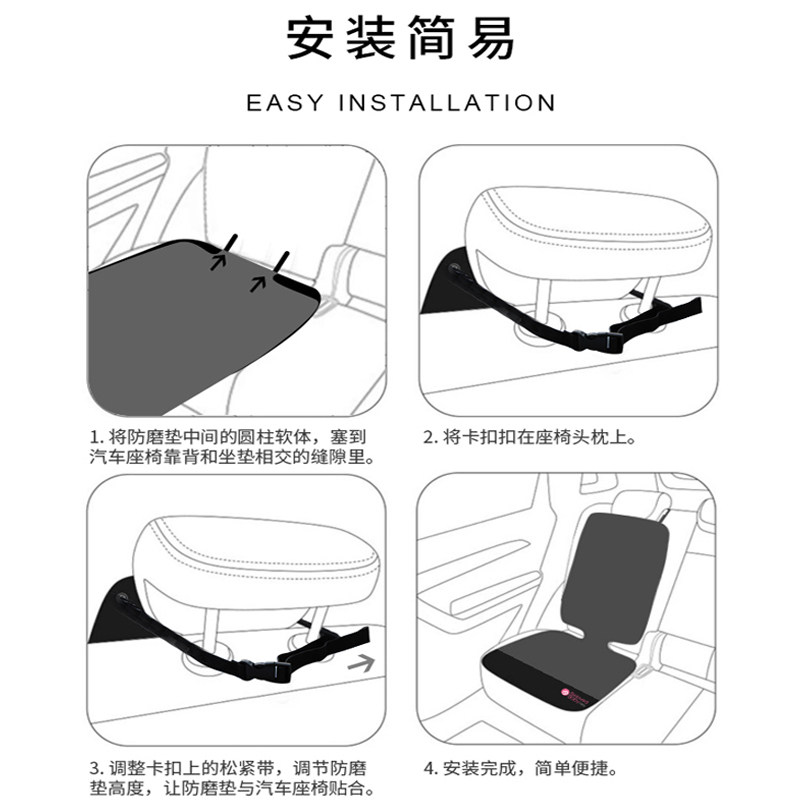 安装简易

EASY INSTALLATION

1. 将防磨垫中间的圆柱软体，塞到汽车座椅靠背和坐垫相交的缝隙里。

2. 将卡扣扣在座椅头枕上。

3. 调整卡扣上的松紧带，调节防磨垫高度，让防磨垫与汽车座椅贴合。

4. 安装完成，简单便捷。