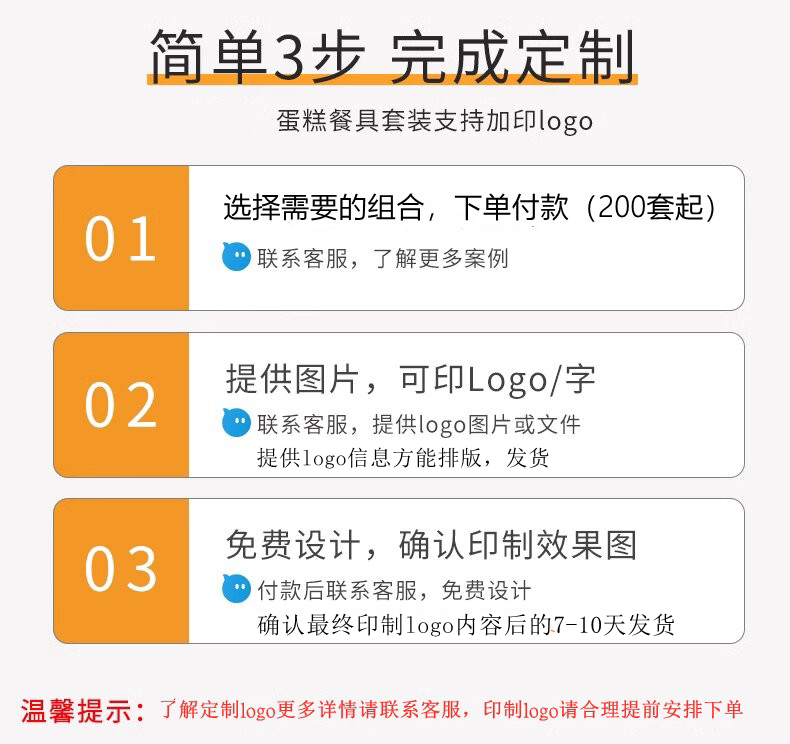 简单3步 完成定制

蛋糕餐具套装支持加印logo

01

选择需要的组合，下单付款（200套起）

联系客服，了解更多案例

02

提供图片，可印Logo/字

联系客服，提供logo图片或文件
提供logo信息方能排版，发货

03

免费设计，确认印制效果图

付款后联系客服，免费设计
确认最终印制logo内容后的7-10天发货

温馨提示：了解定制logo更多详情请联系客服，印制logo请合理提前安排下单