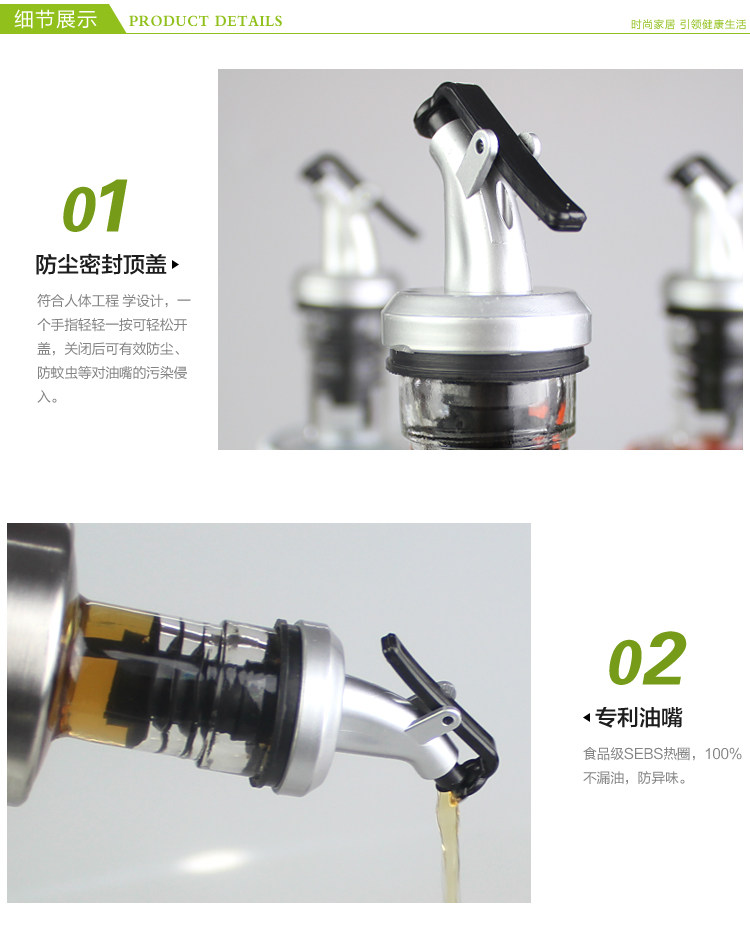 细节展示 PRODUCT DETAILS

时尚家居 引领健康生活

01

防尘密封顶盖

符合人体工程 学设计，一个手指轻轻一按可轻松开盖，关闭后可有效防尘、防蚊虫等对油嘴的污染侵入。

02

专利油嘴

食品级SEBS热圈，100%不漏油，防异味。