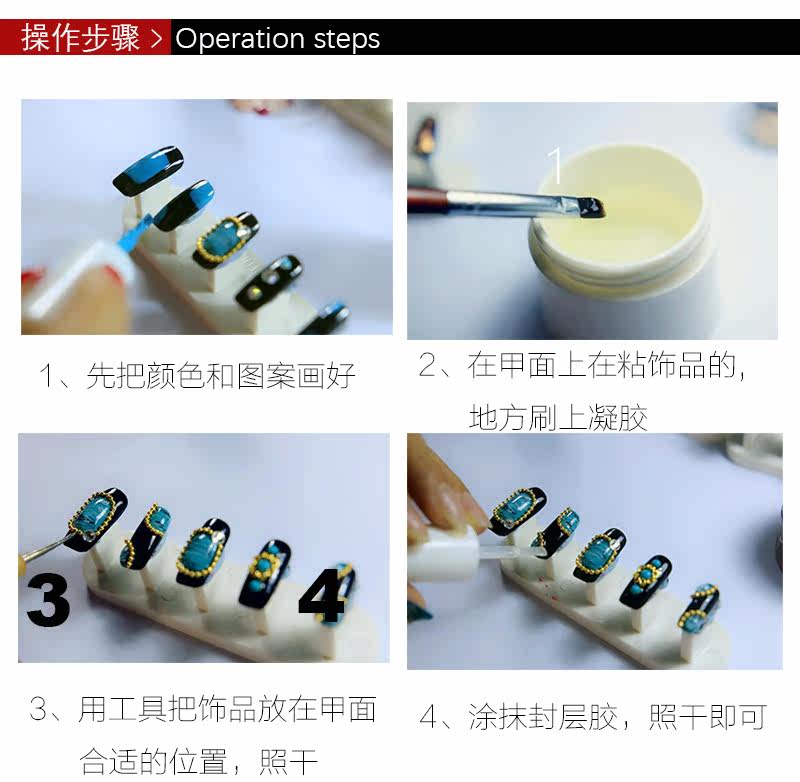 操作步骤 > Operation steps

1

1、先把颜色和图案画好

2、在甲面上在粘饰品的，地方刷上凝胶

3

4

3、用工具把饰品放在甲面合适的位置，照干

4、涂抹封层胶，照干即可