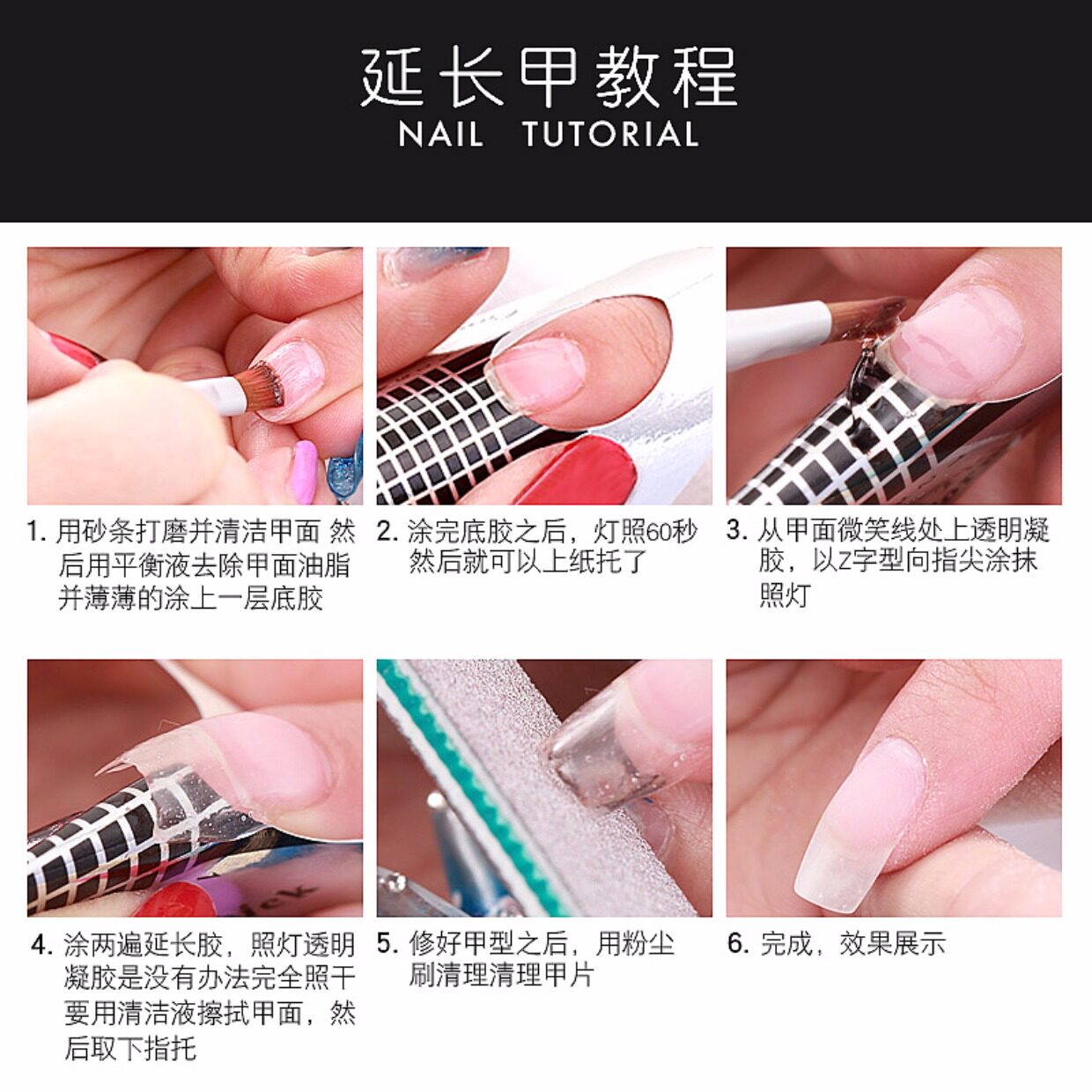 延长甲教程
NAIL TUTORIAL

1. 用砂条打磨并清洁甲面 然后用平衡液去除甲面油脂并薄薄的涂上一层底胶

2. 涂完底胶之后，灯照60秒然后就可以上纸托了

3. 从甲面微笑线处上透明凝胶，以Z字型向指尖涂抹照灯

4. 涂两遍延长胶，照灯透明凝胶是没有办法完全照干要用清洁液擦拭甲面，然后取下指托

5. 修好甲型之后，用粉尘刷清理清理甲片

6. 完成，效果展示