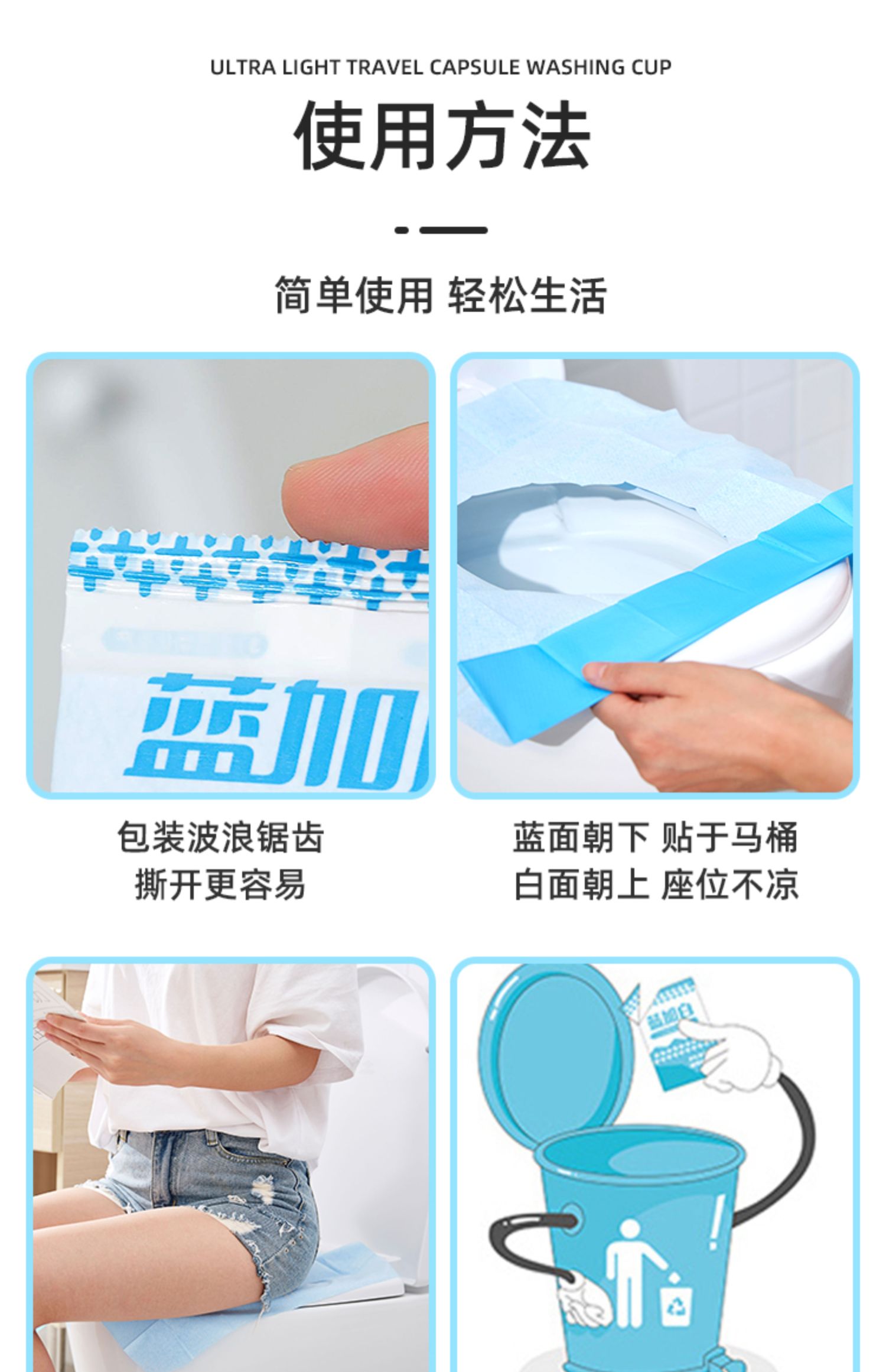 ULTRA LIGHT TRAVEL CAPSULE WASHING CUP

使用方法

简单使用 轻松生活

蓝加

包装波浪锯齿
撕开更容易

蓝面朝下 贴于马桶
白面朝上 座位不凉

蓝加白