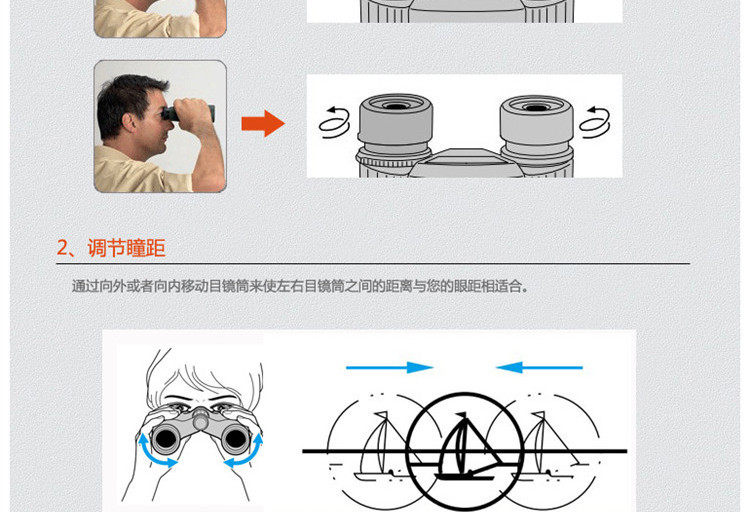 2、调节瞳距

通过向外或者向内移动目镜筒来使左右目镜筒之间的距离与您的眼距相适合。