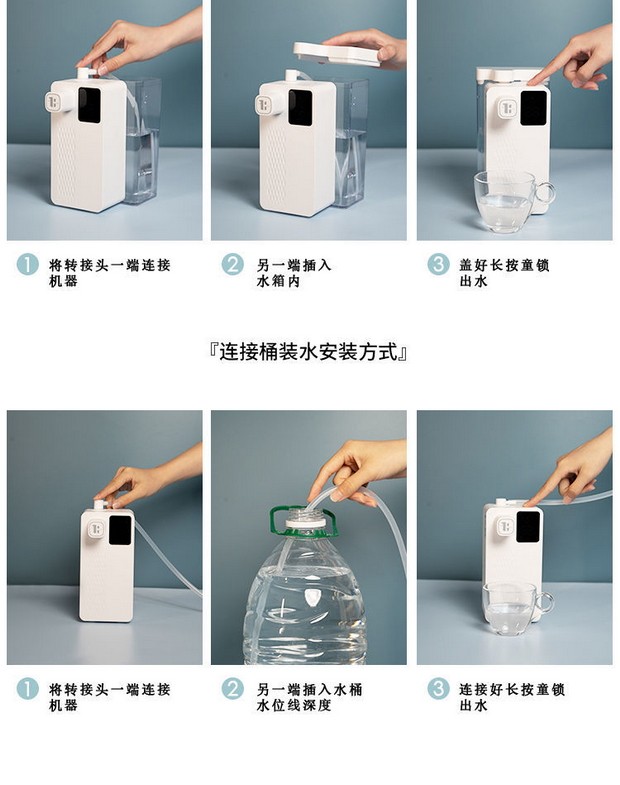 1 将转接头一端连接机器

2 另一端插入水箱内

3 盖好长按童锁出水

『连接桶装水安装方式』

1 将转接头一端连接机器

2 另一端插入水桶水位线深度

3 连接好长按童锁出水