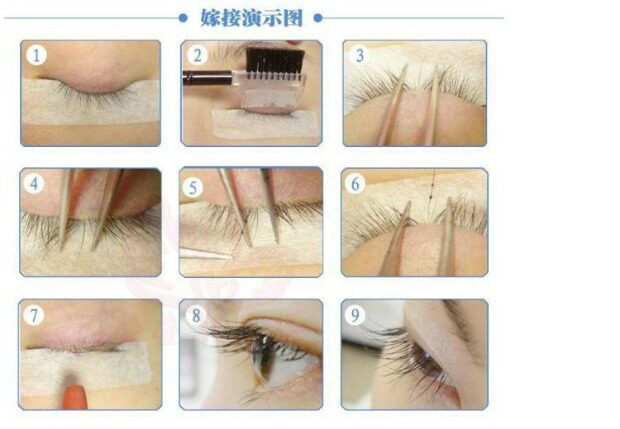 嫁接演示图

1

2

3

4

5

6

7

8

9