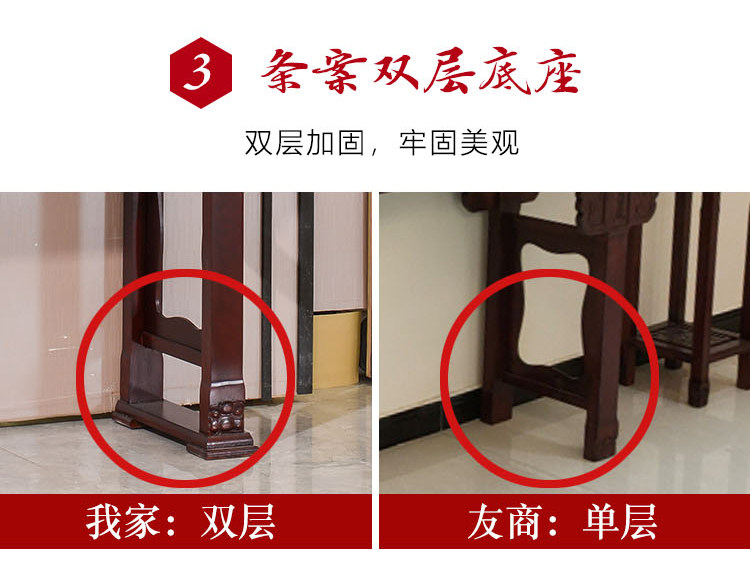 3 条案双层底座

双层加固，牢固美观

我家：双层

友商：单层