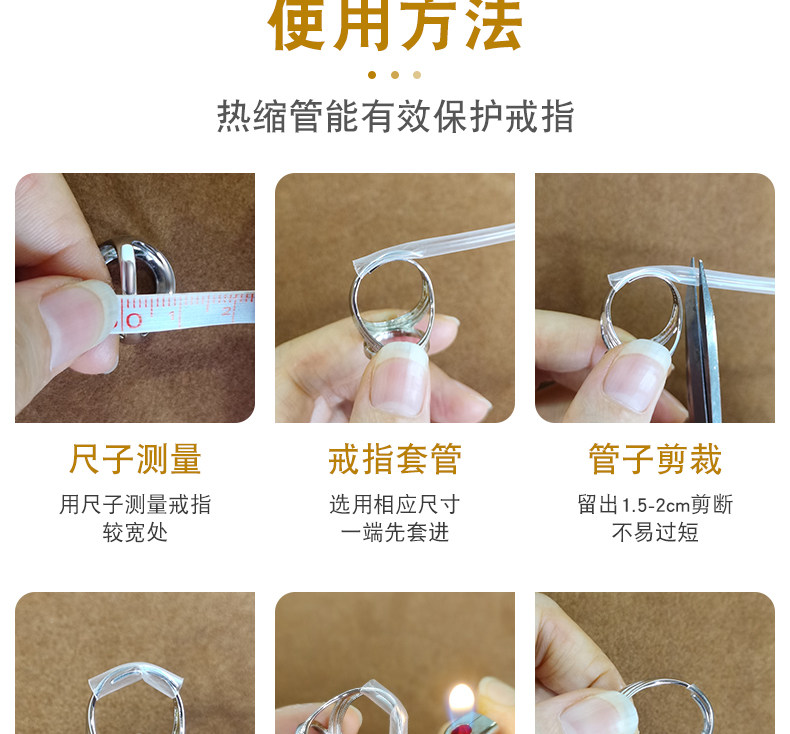 使用方法

热缩管能有效保护戒指

0 1 2

尺子测量
用尺子测量戒指较宽处

戒指套管
选用相应尺寸一端先套进

管子剪裁
留出1.5-2cm剪断不易过短